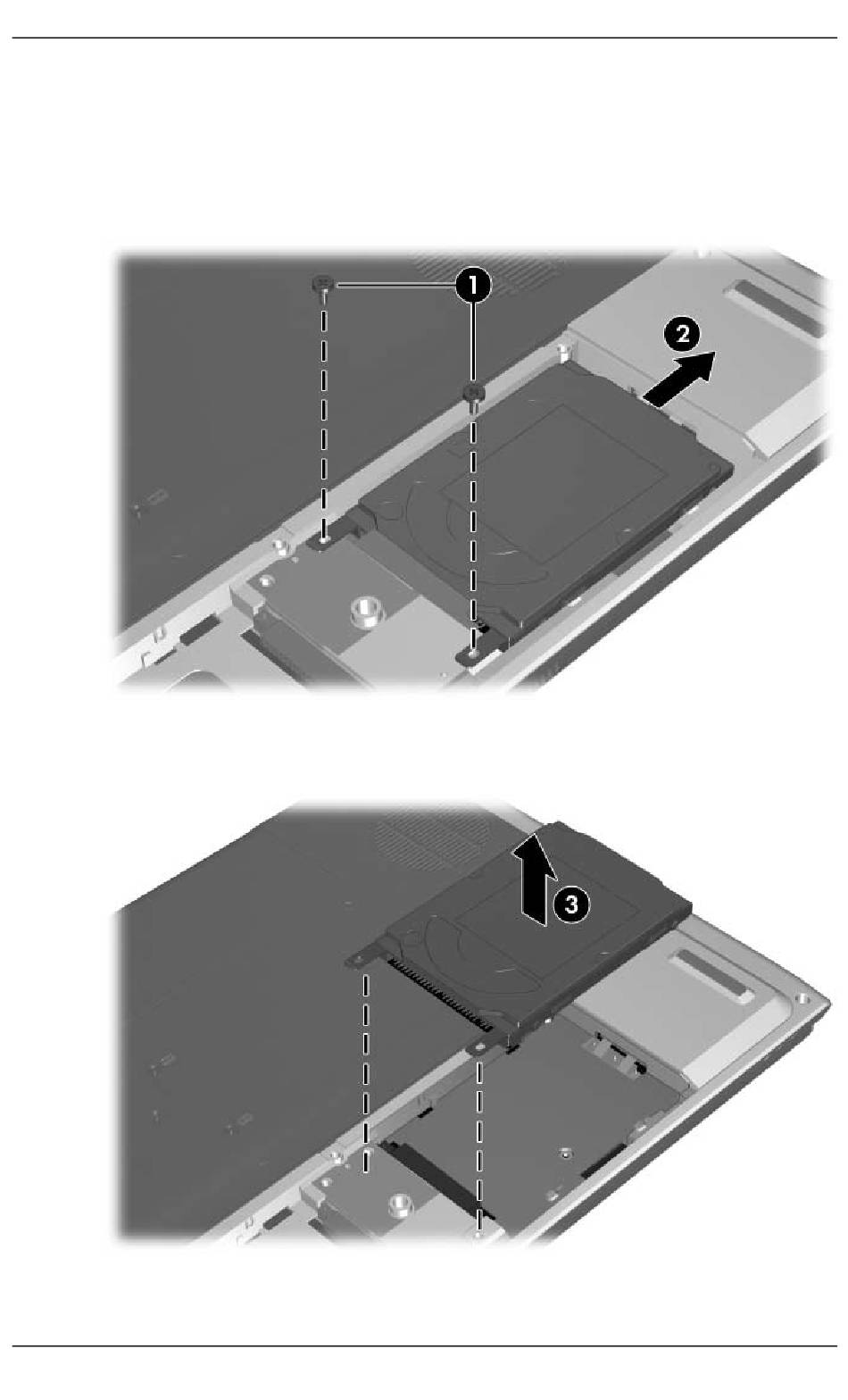 1
2
3