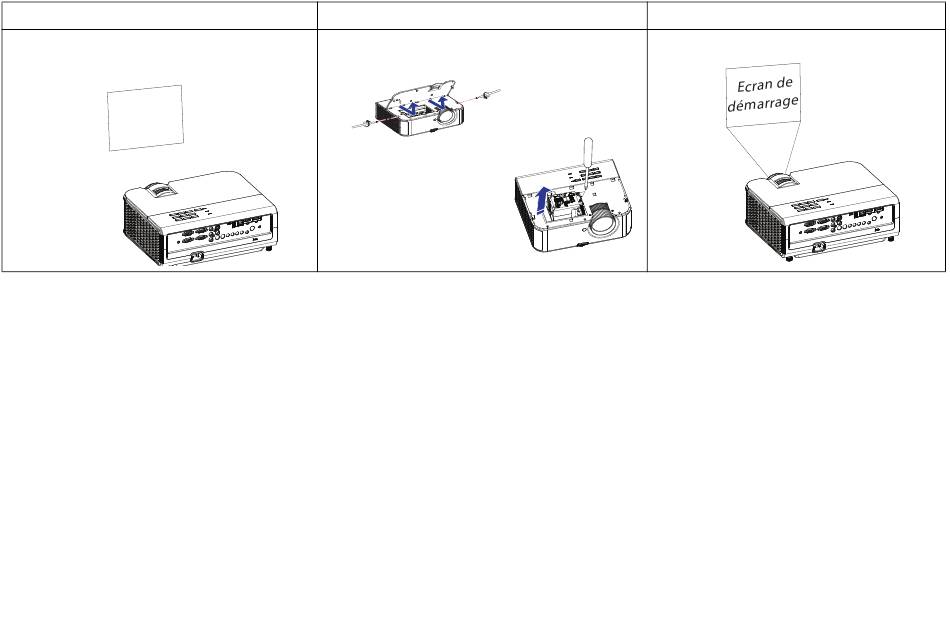 Ecran de démarrage