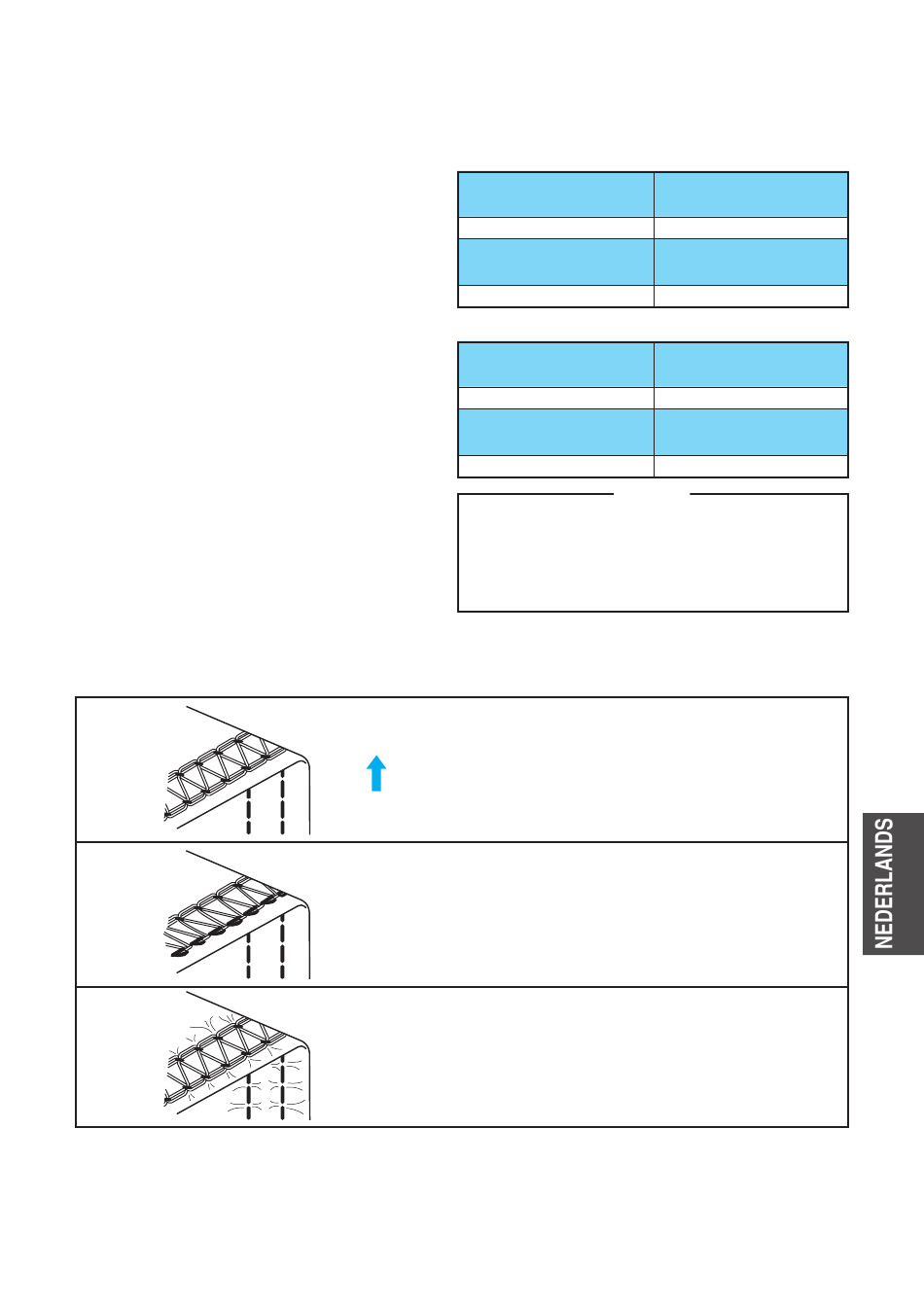 NEDERLANDS