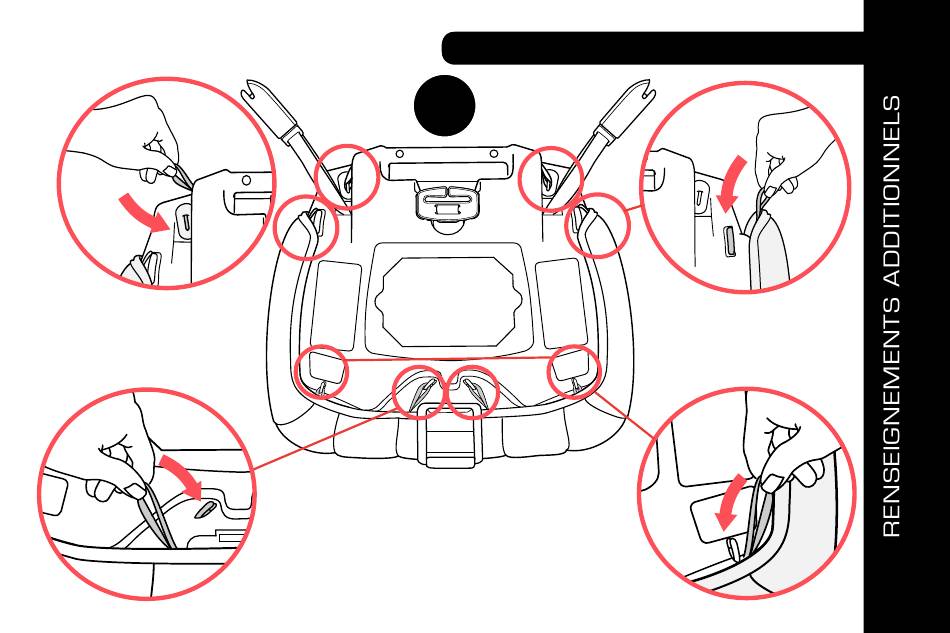 RENSEIGNEMENTS ADDITIONNELS