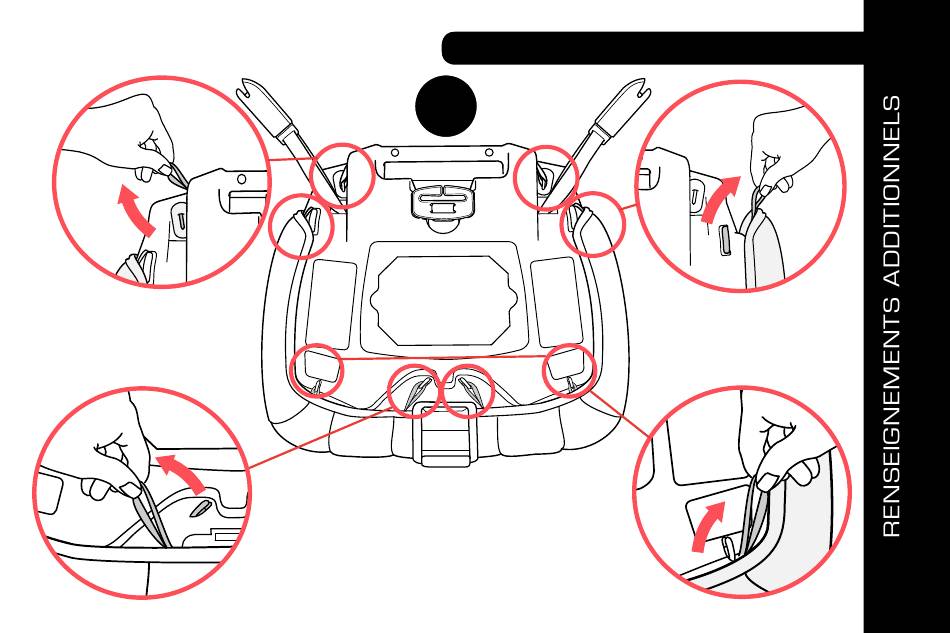 RENSEIGNEMENTS ADDITIONNELS