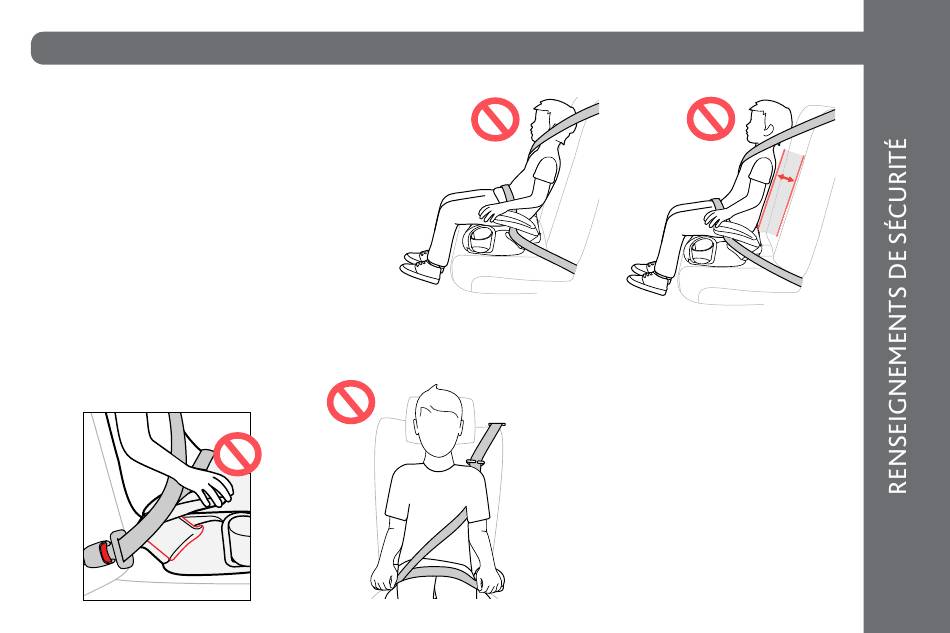 RENSEIGNEMENTS DE SÉCURITÉ