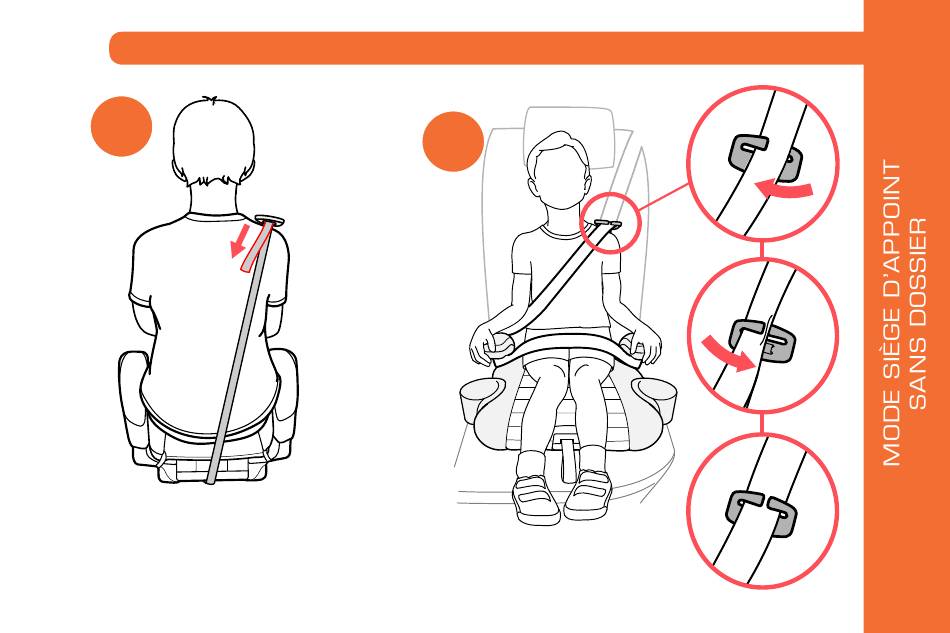 MODE SIÈGE D'APPOINT SANS DOSSIER