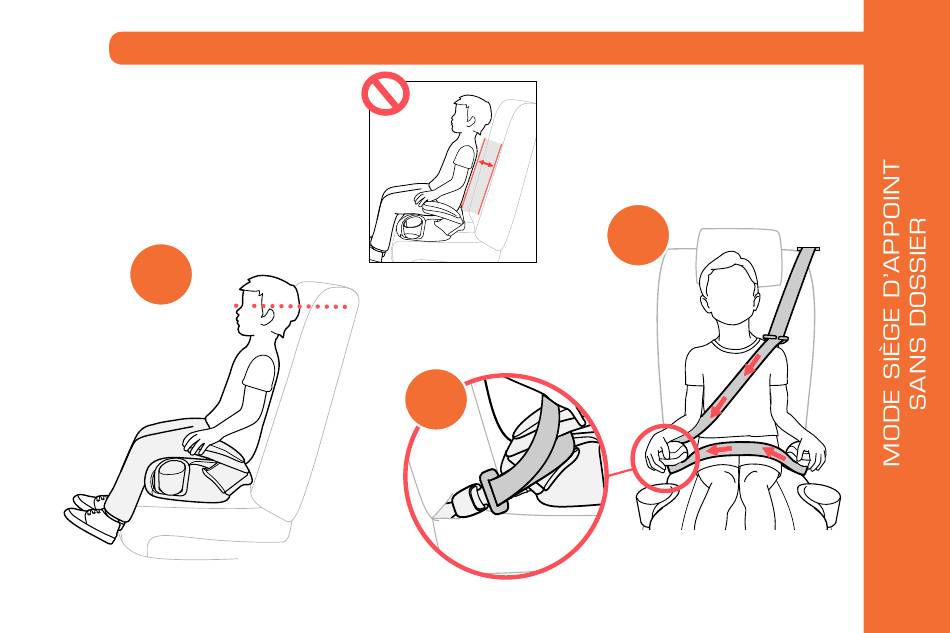 MODE SIÈGE D'APPOINT SANS DOSSIER