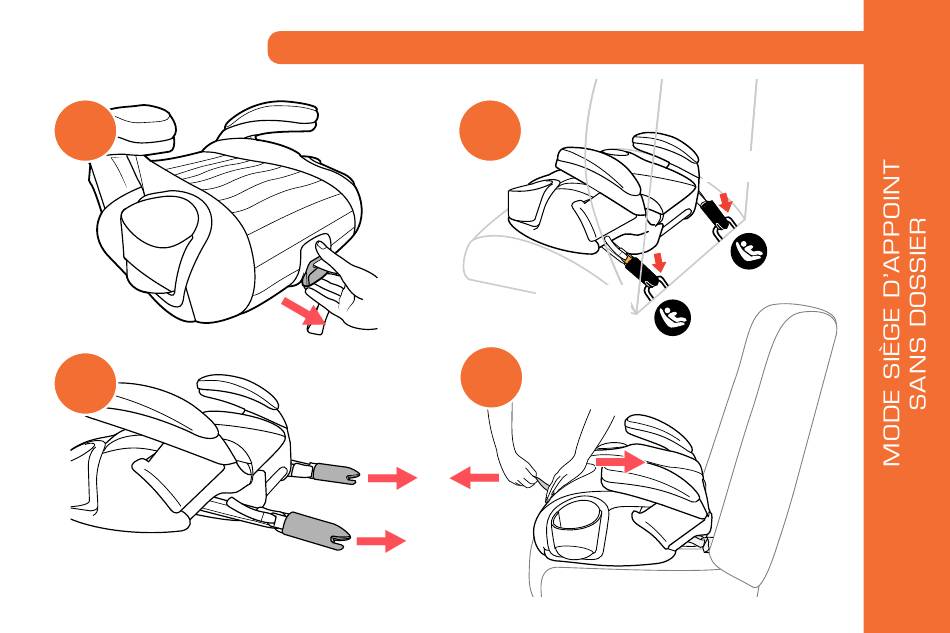 MODE SIÈGE D'APPOINT SANS DOSSIER