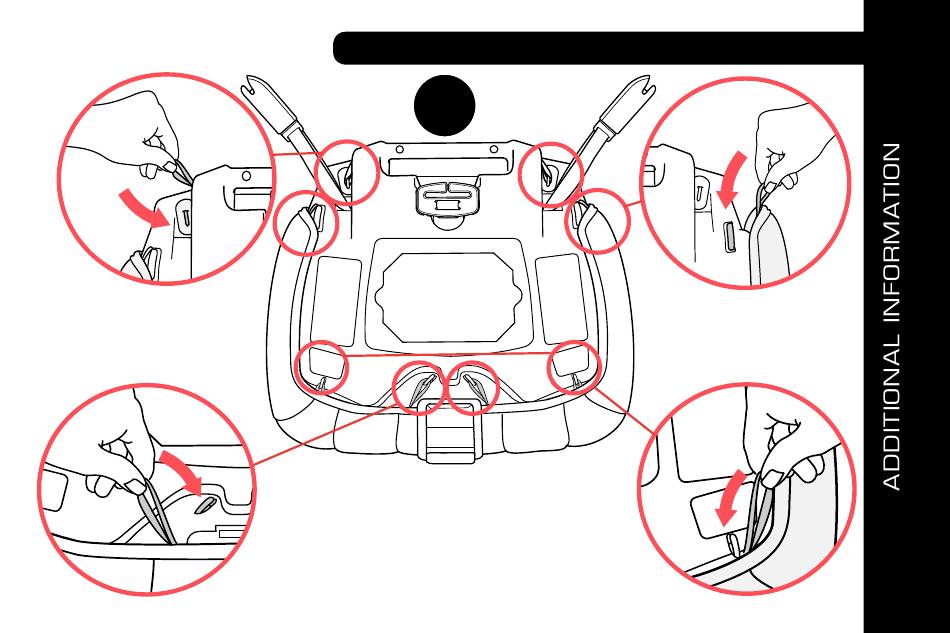 ADDITIONAL INFORMATION