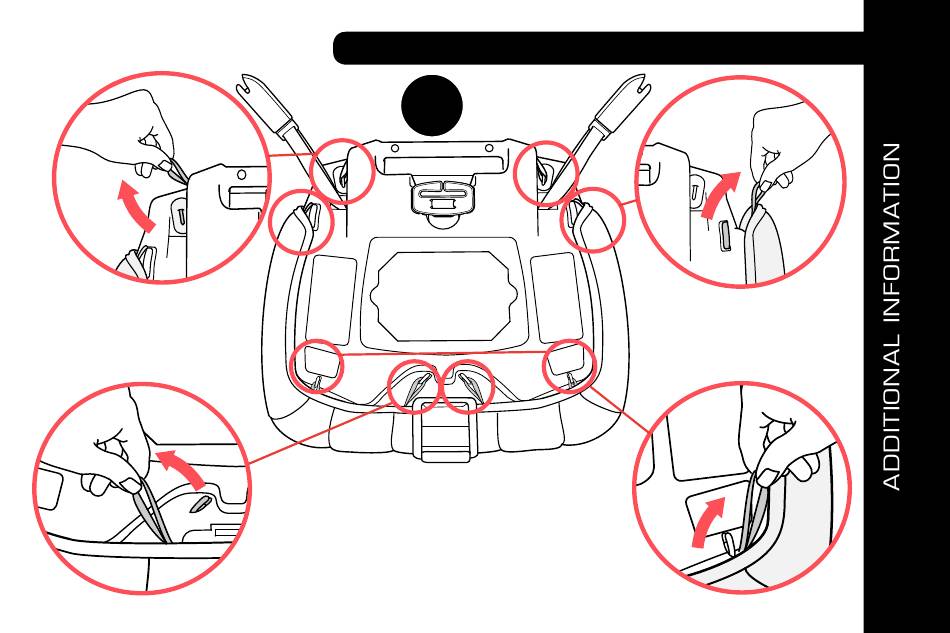 ADDITIONAL INFORMATION