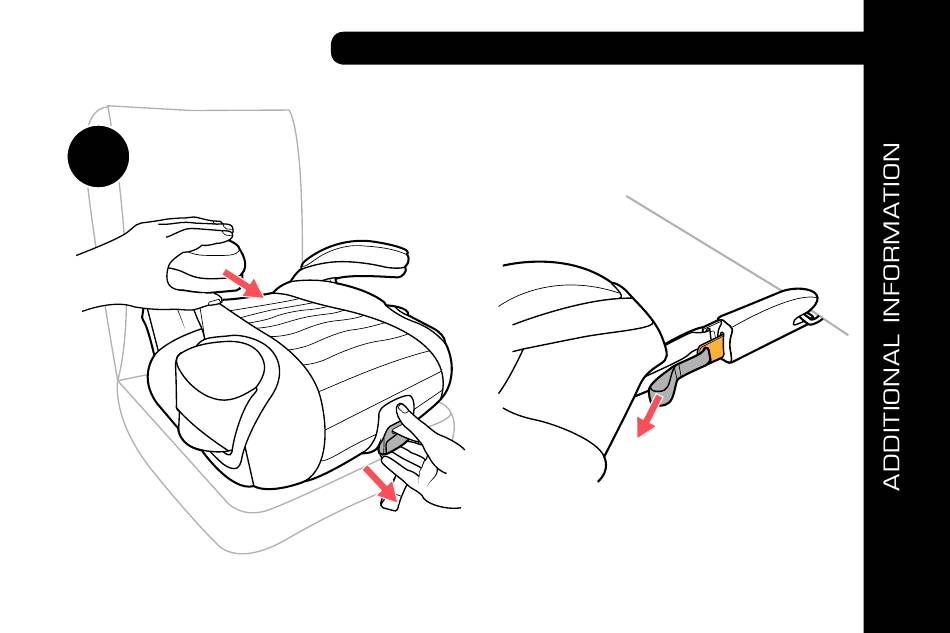 ADDITIONAL INFORMATION