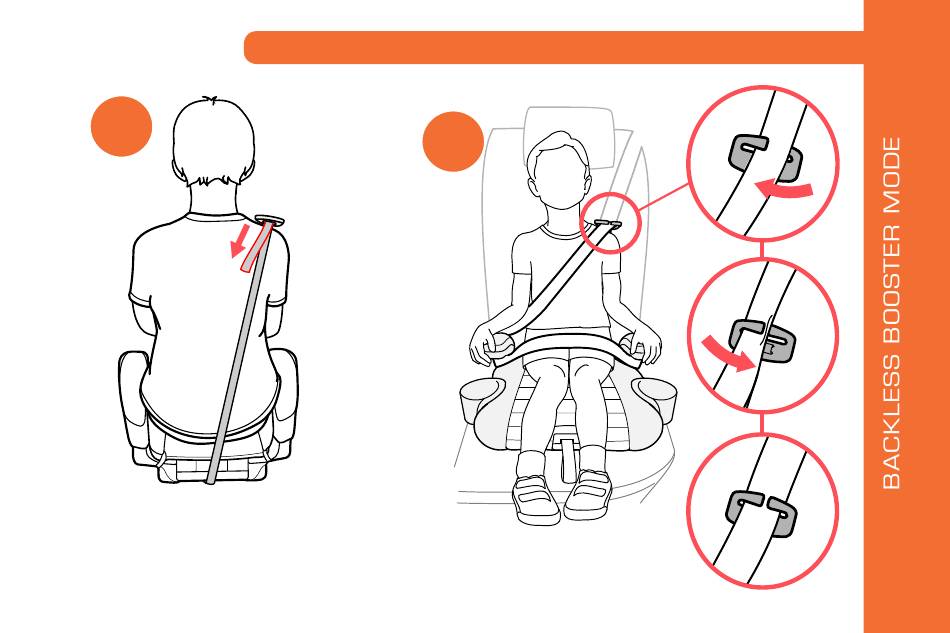 BACKLESS BOOSTER MODE