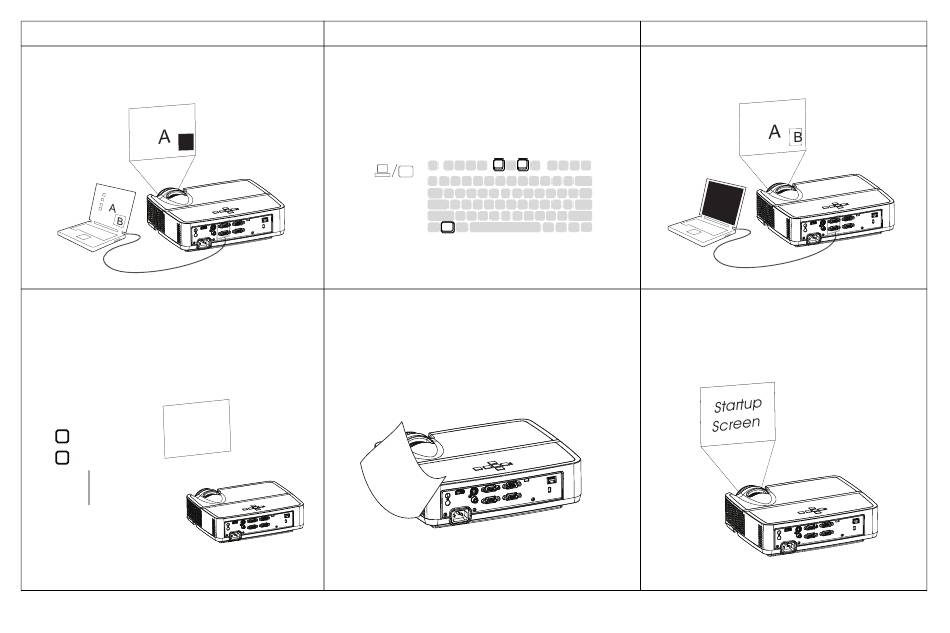 A

A
B

A
B

Startup
Screen