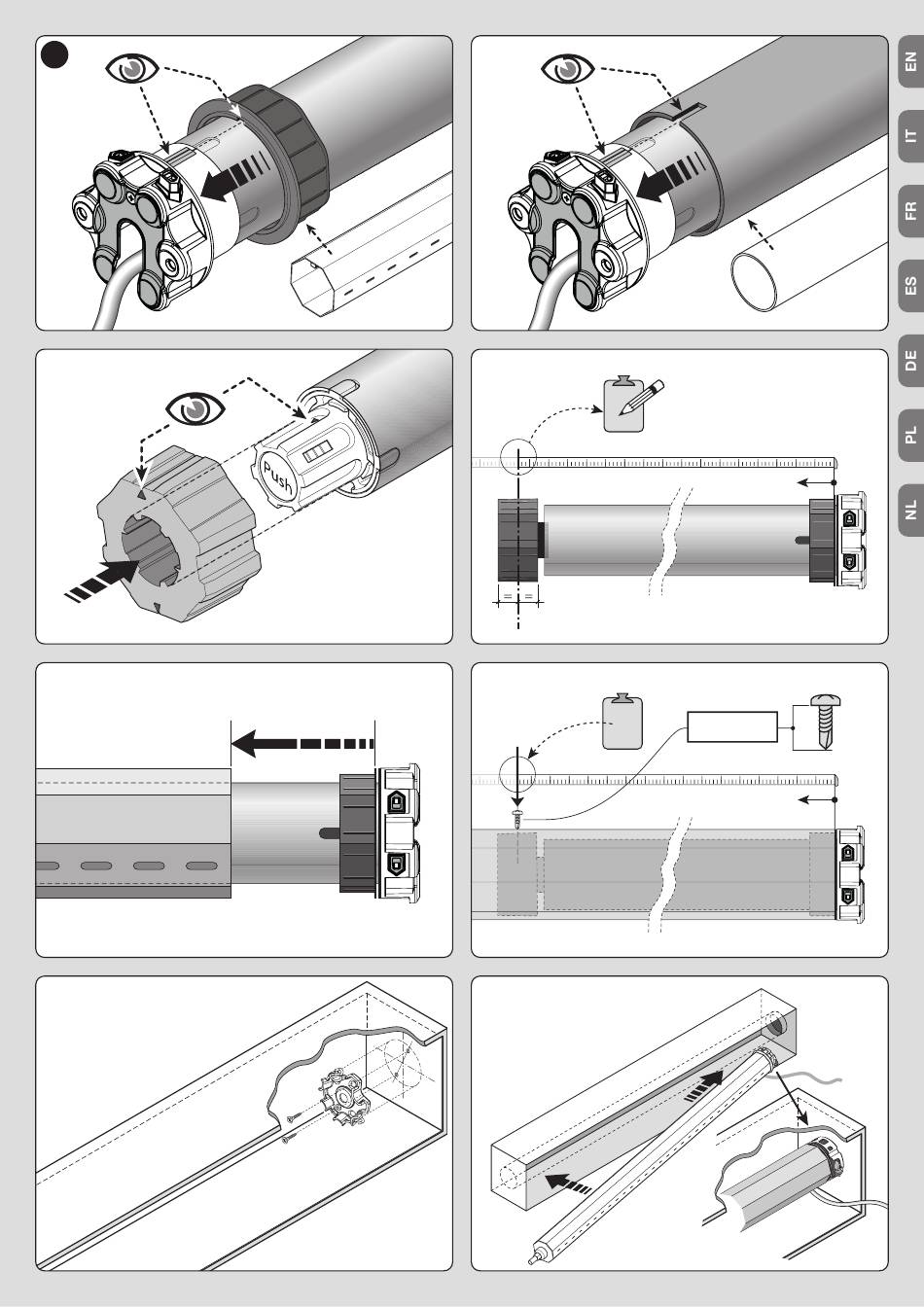 Push

=   =

EN
IT
FR
ES
DE
PL
NL