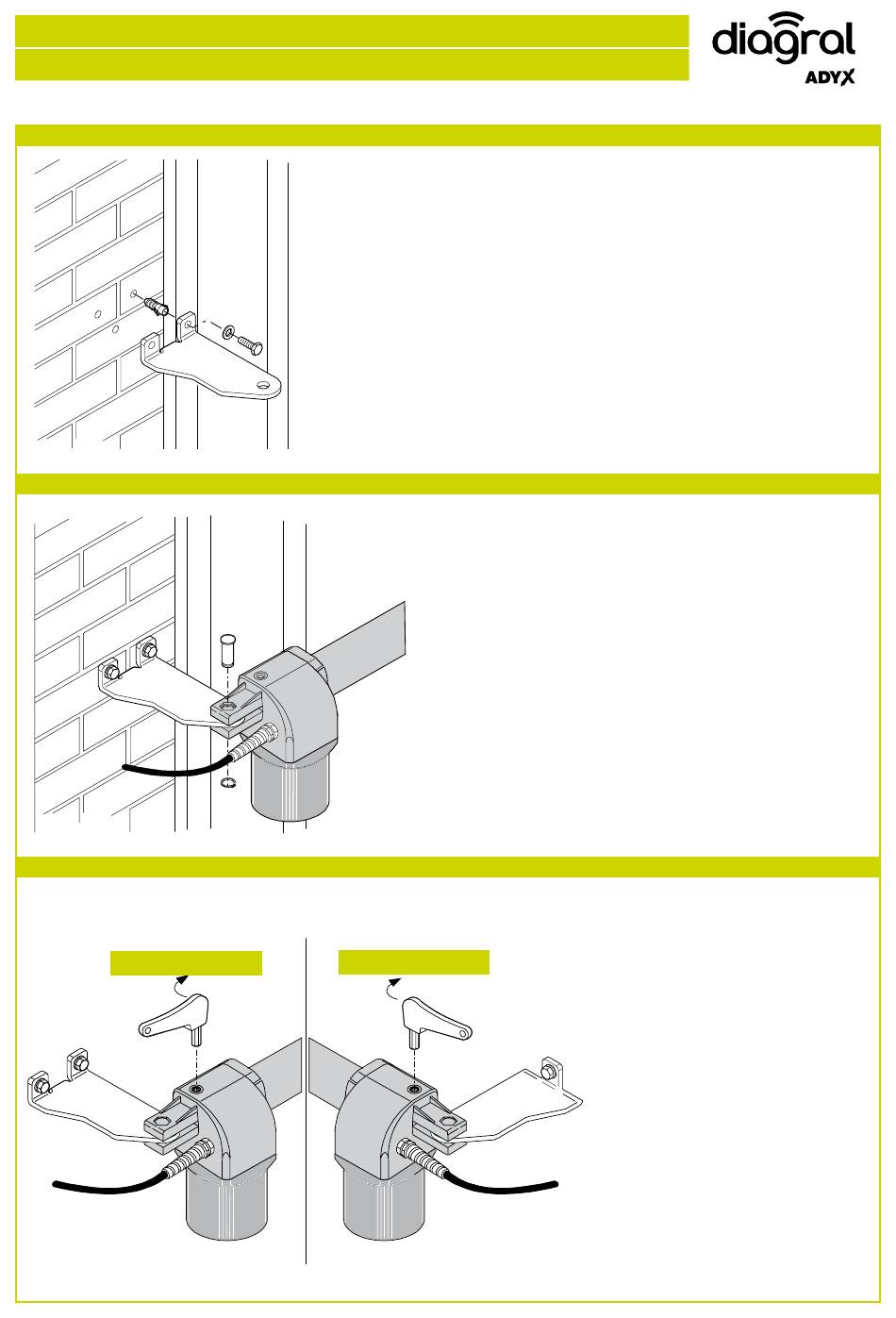 diagral
ADYX