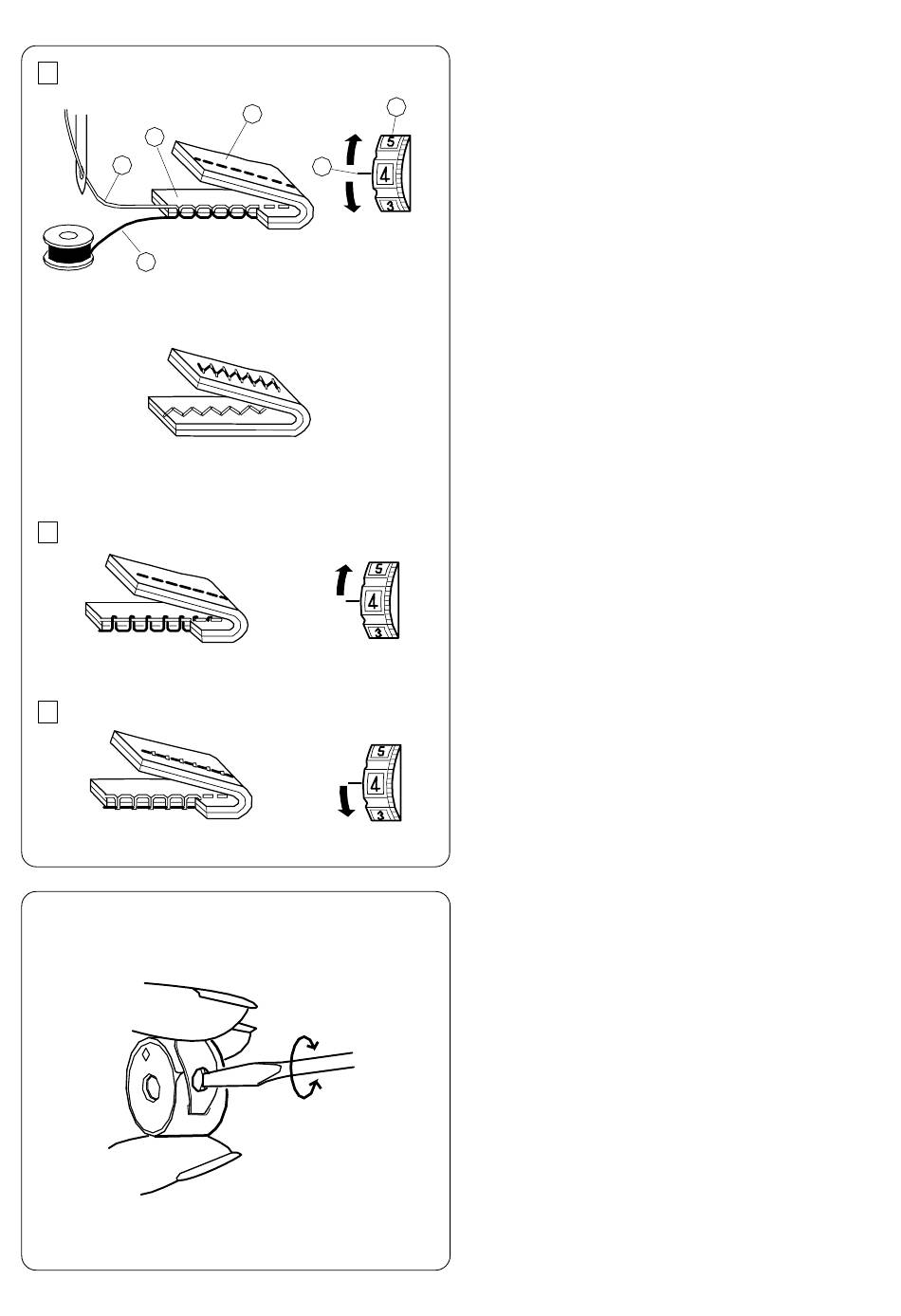 5
4
3

5
4
3

5
4
3