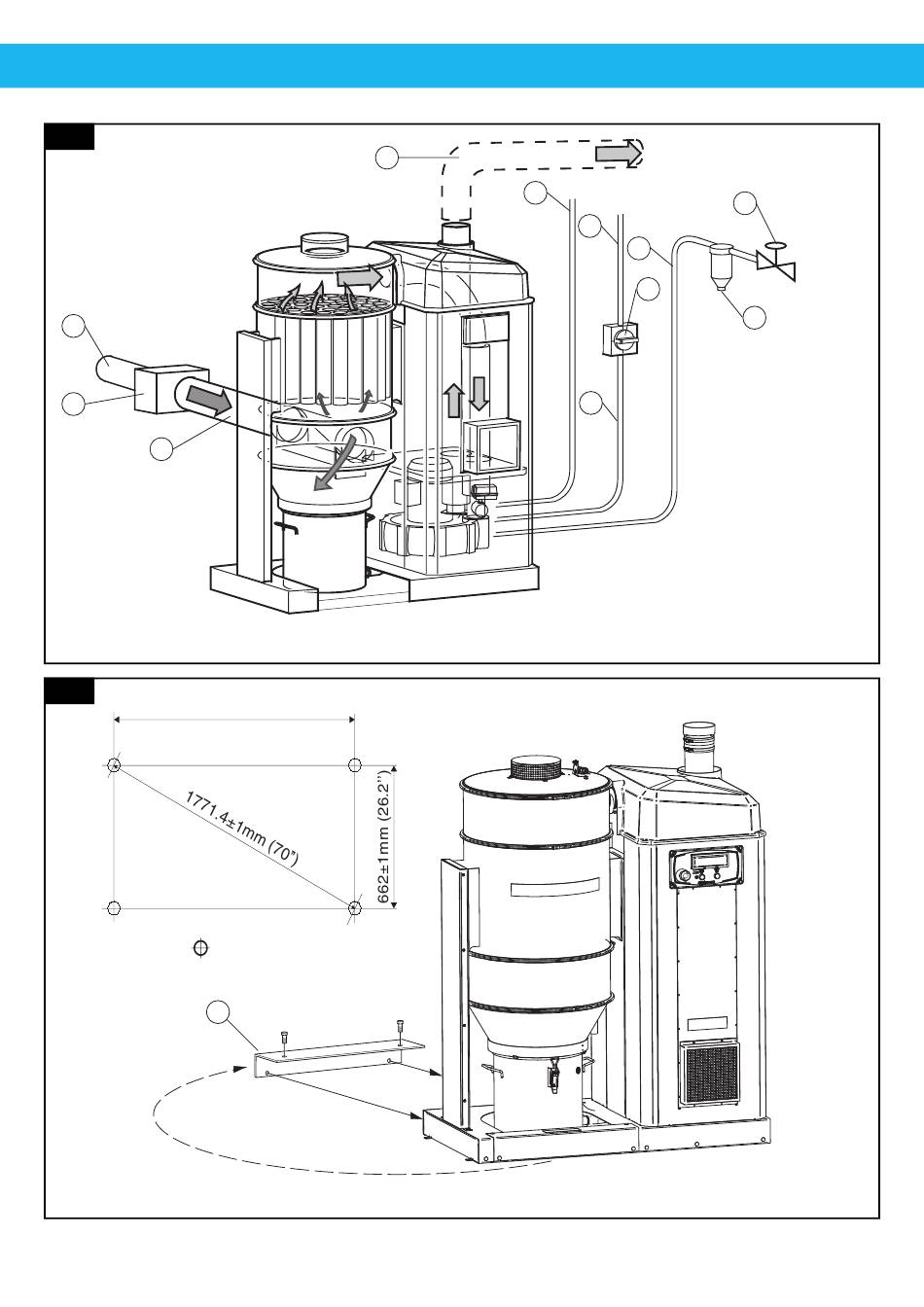 1771.4±1mm (70")

662±1mm (26.2")