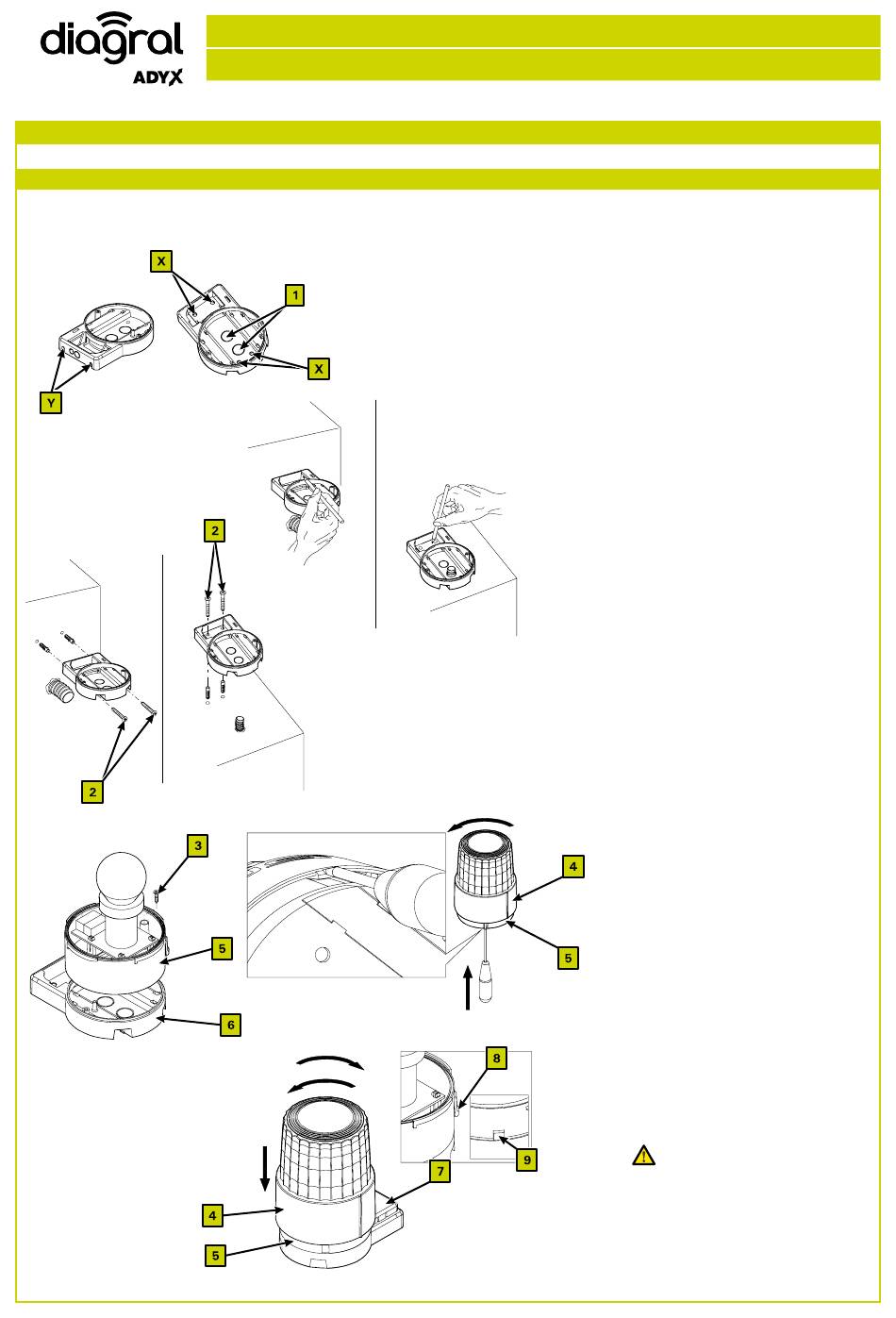 diagral
ADYX

X
1
X
Y
2
2
3
5
6
4
5
8
9
7
4
5