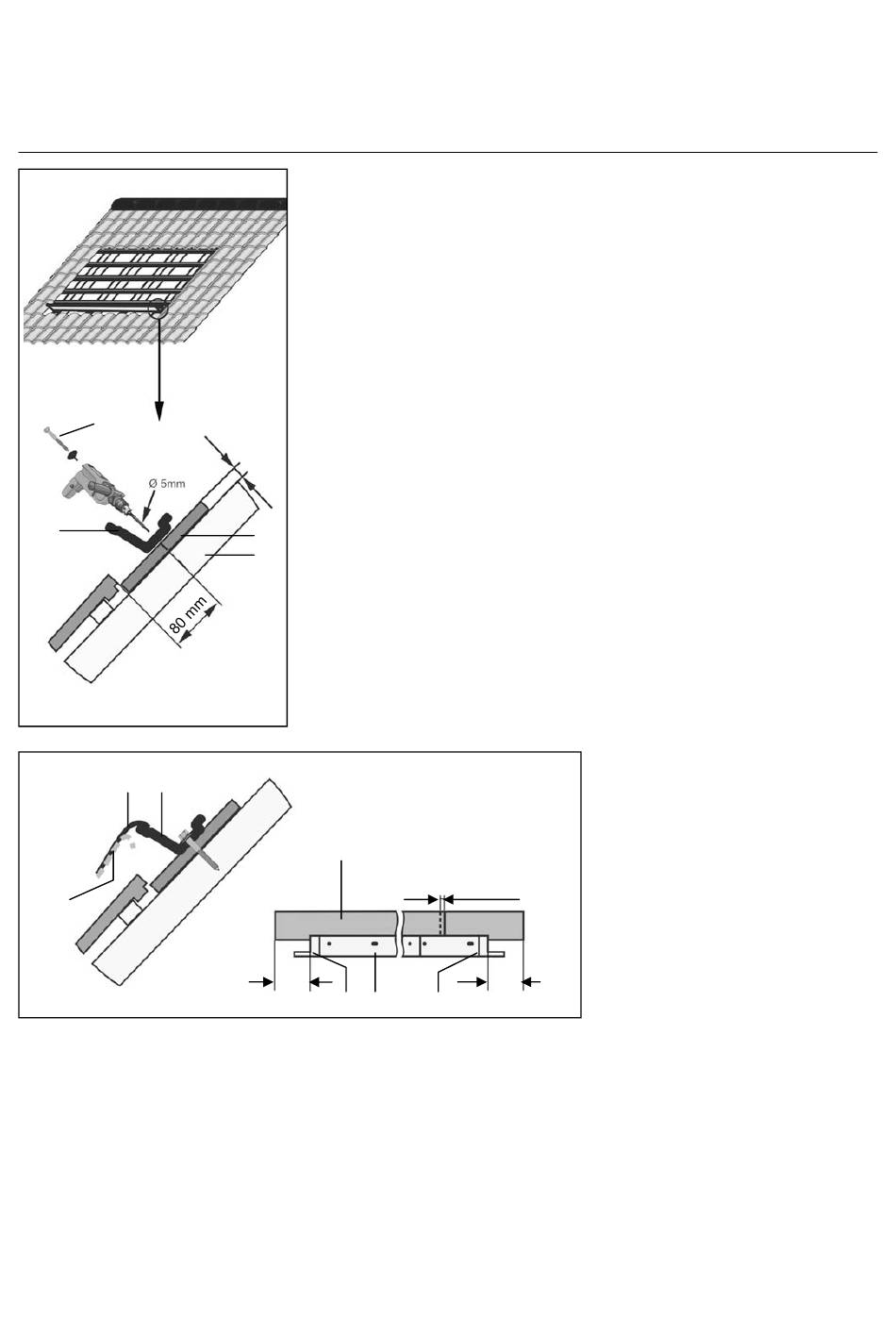 Ø 5mm

80 mm