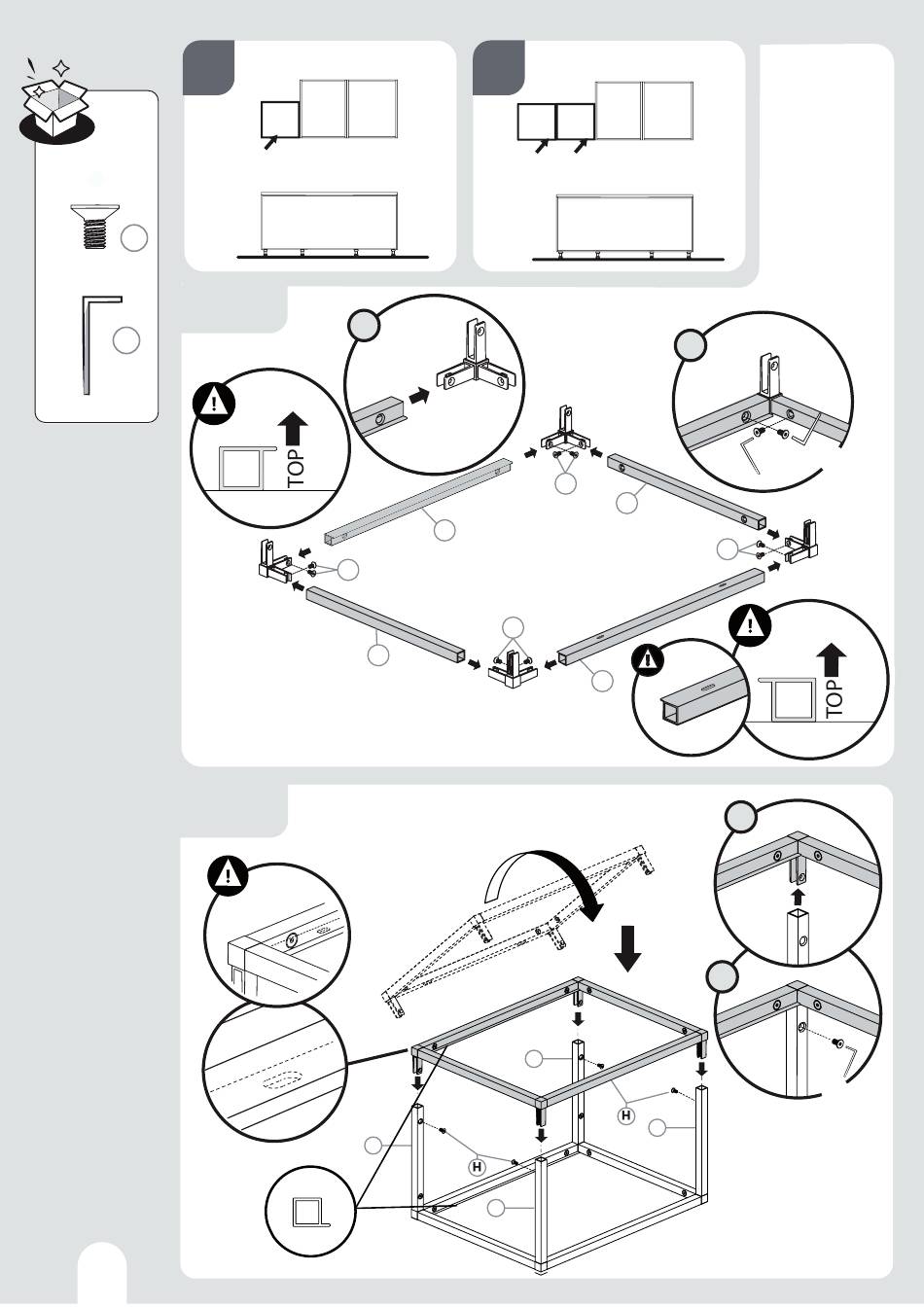 TOP

TOP

H

H