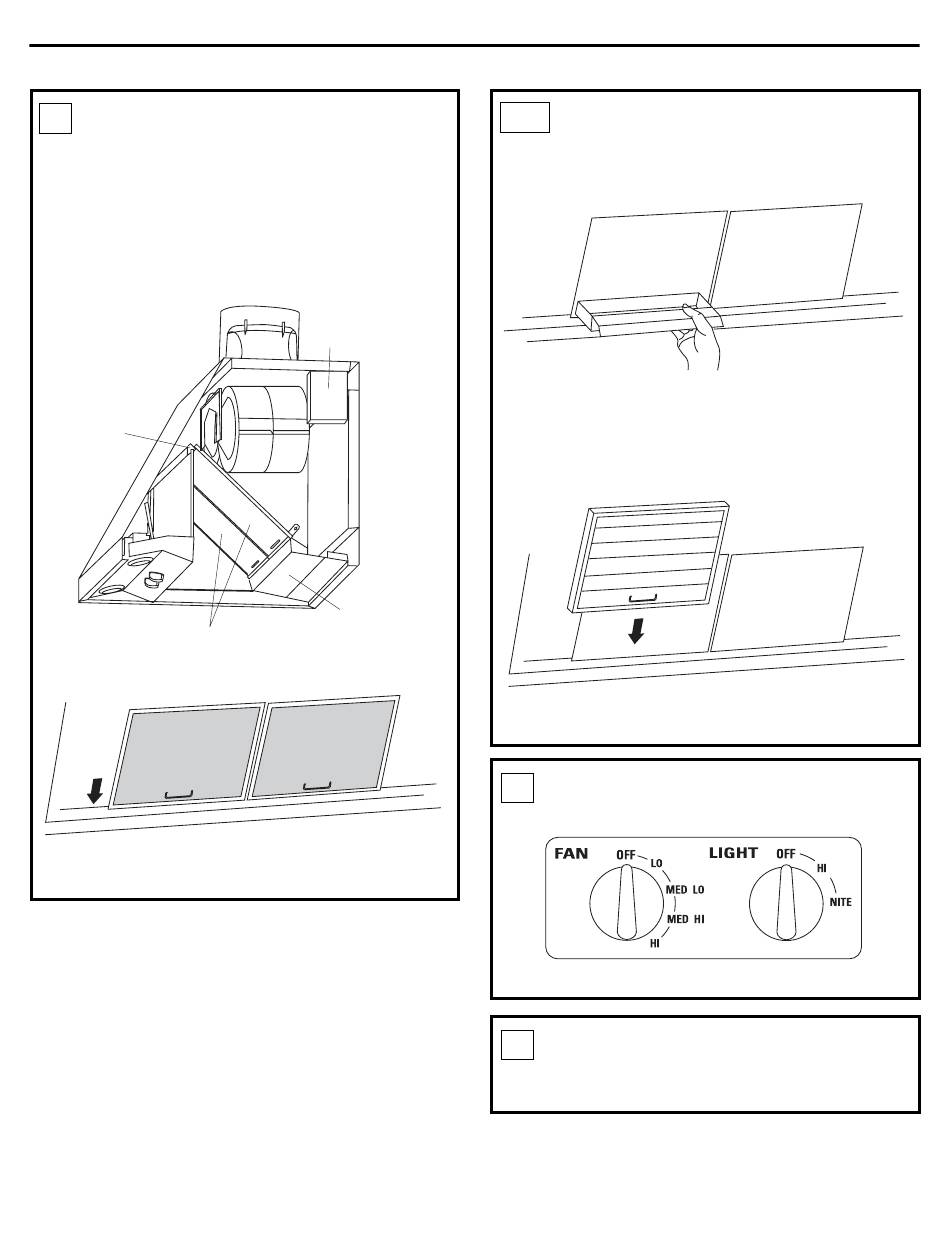 FAN
OFF
LO
MED LO
MED HI
HI

LIGHT
OFF
HI
NITE