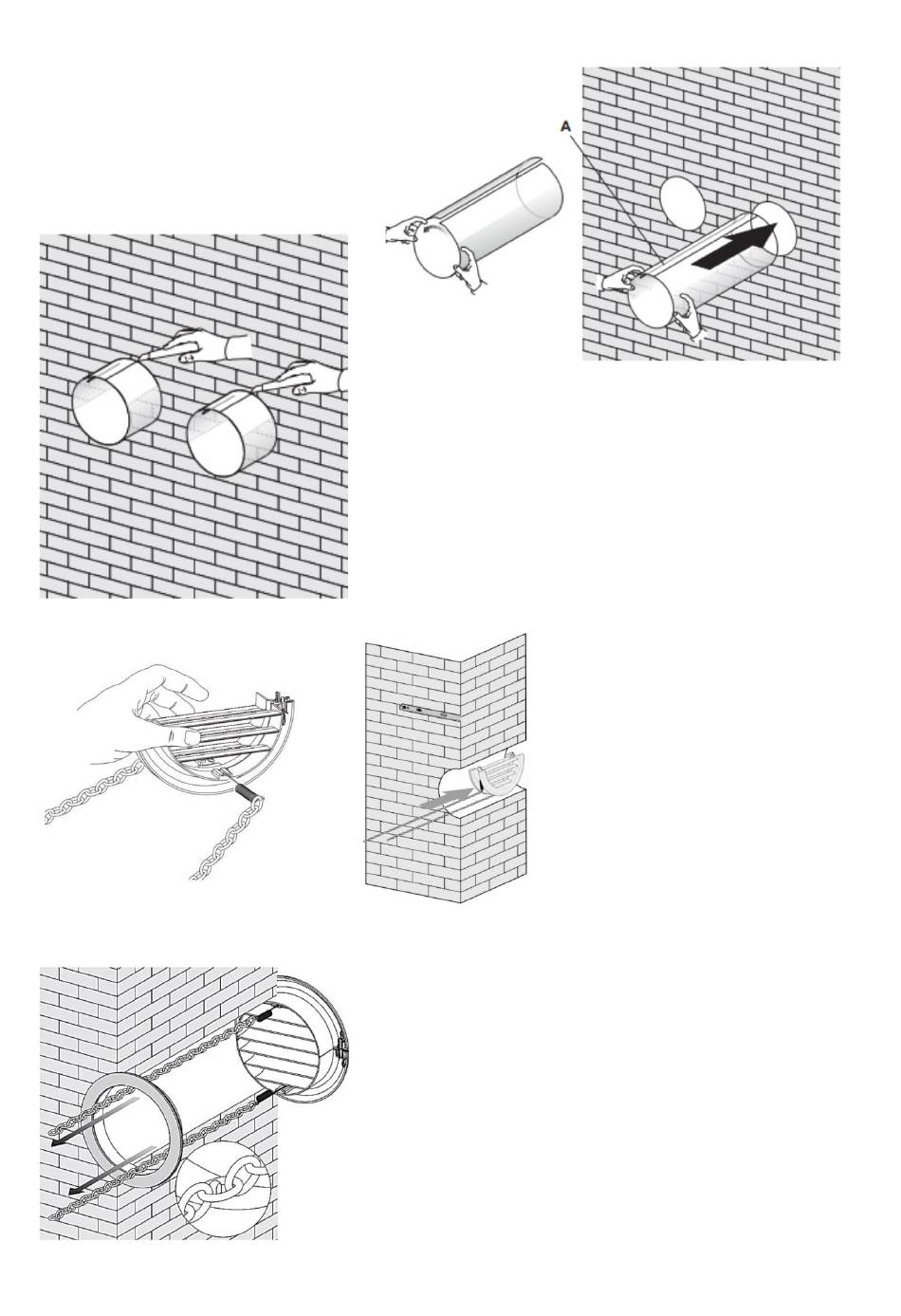 A