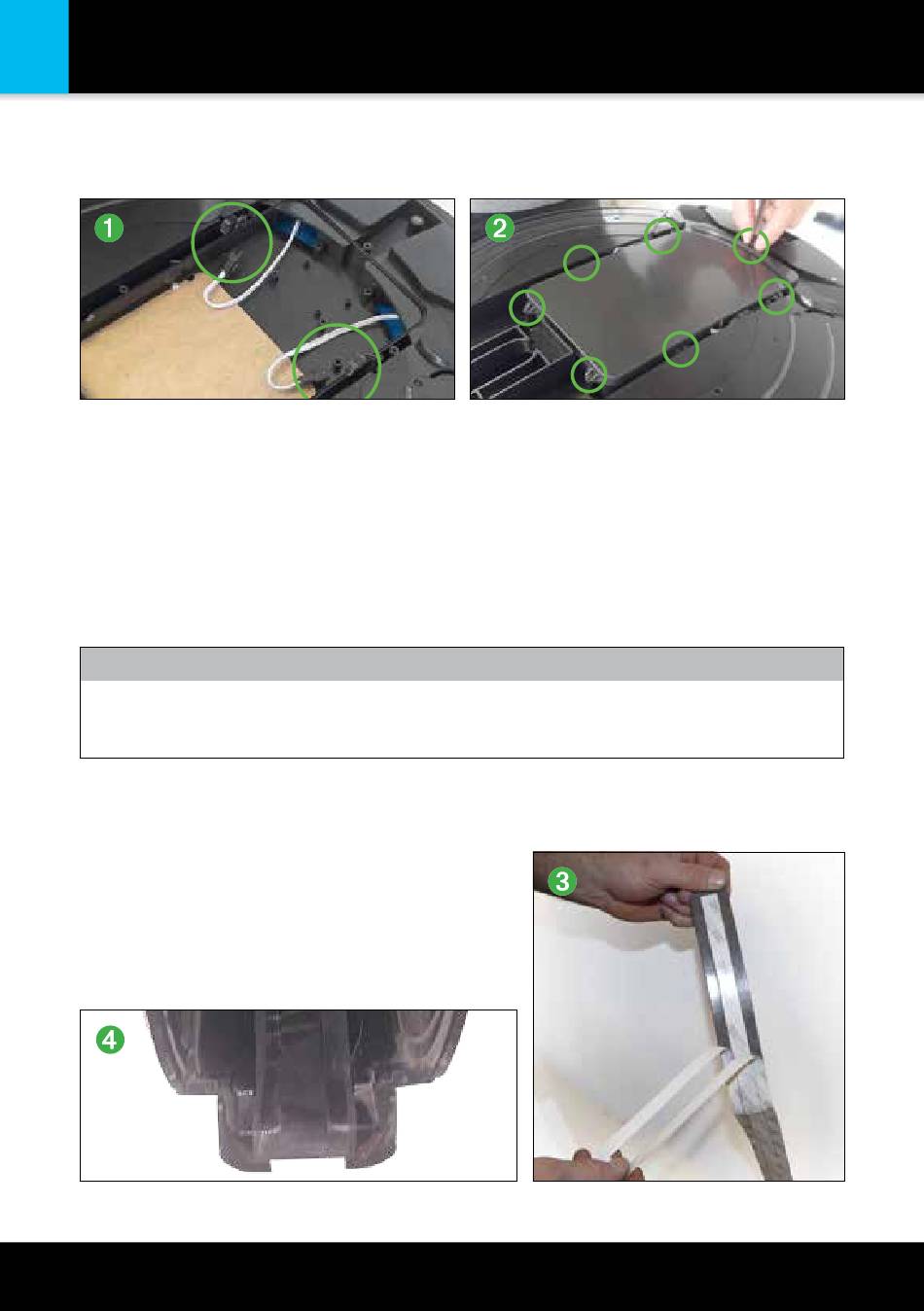 1

2

3

4