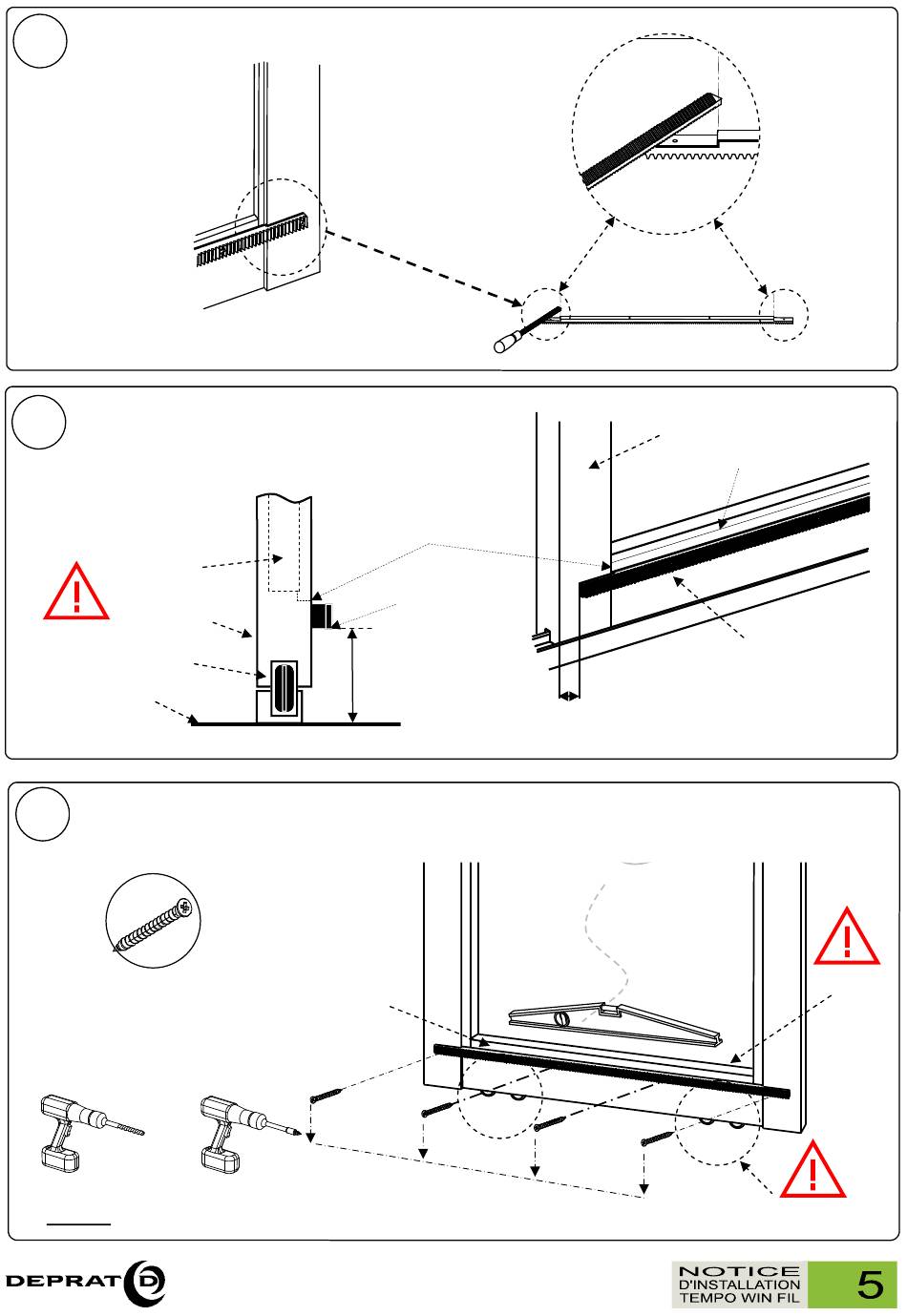 DEPRAT

NOTICE
D'INSTALLATION
TEMPO WIN FIL

5