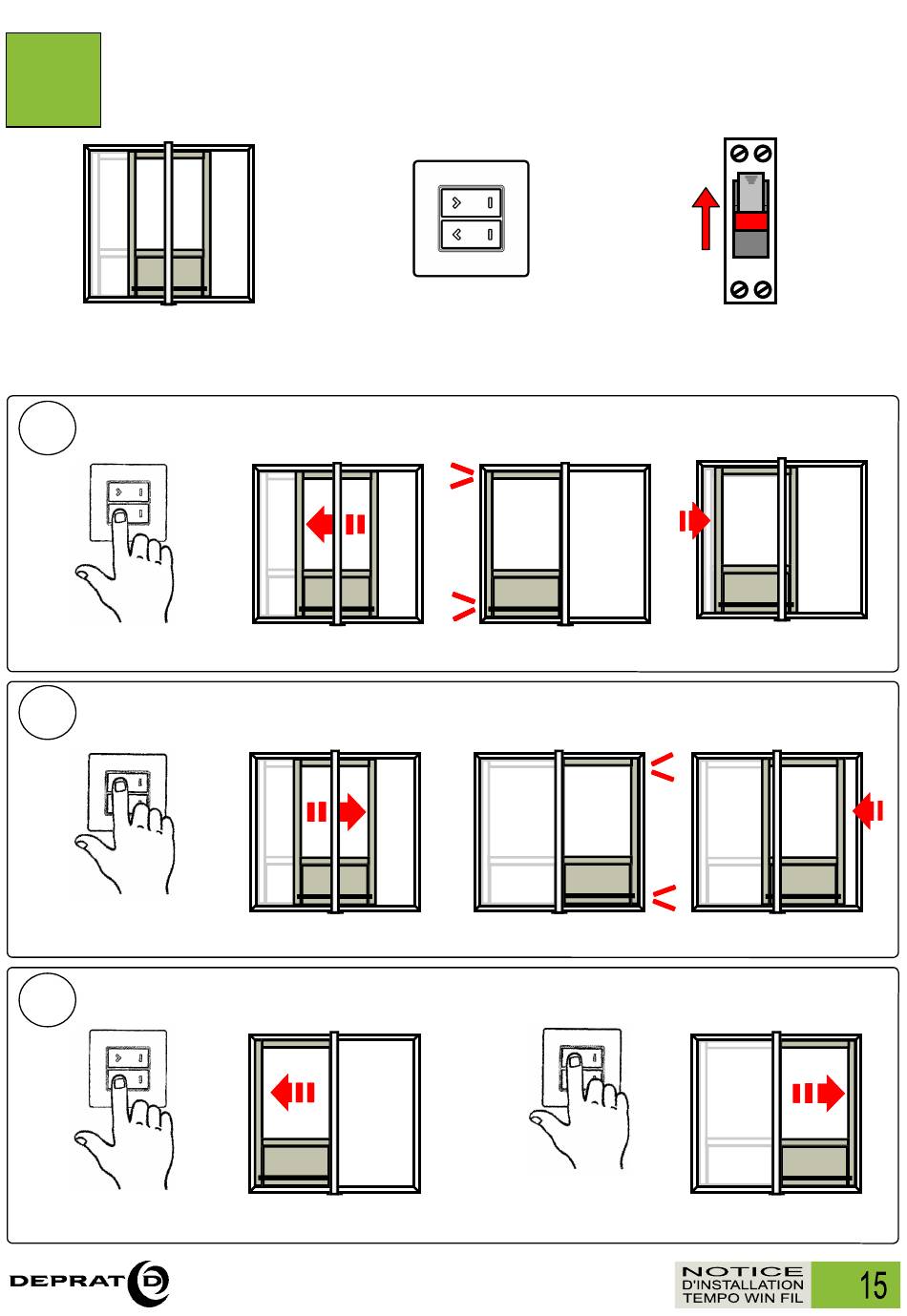 DEPRAT

NOTICE
D'INSTALLATION
TEMPO WIN FIL

15