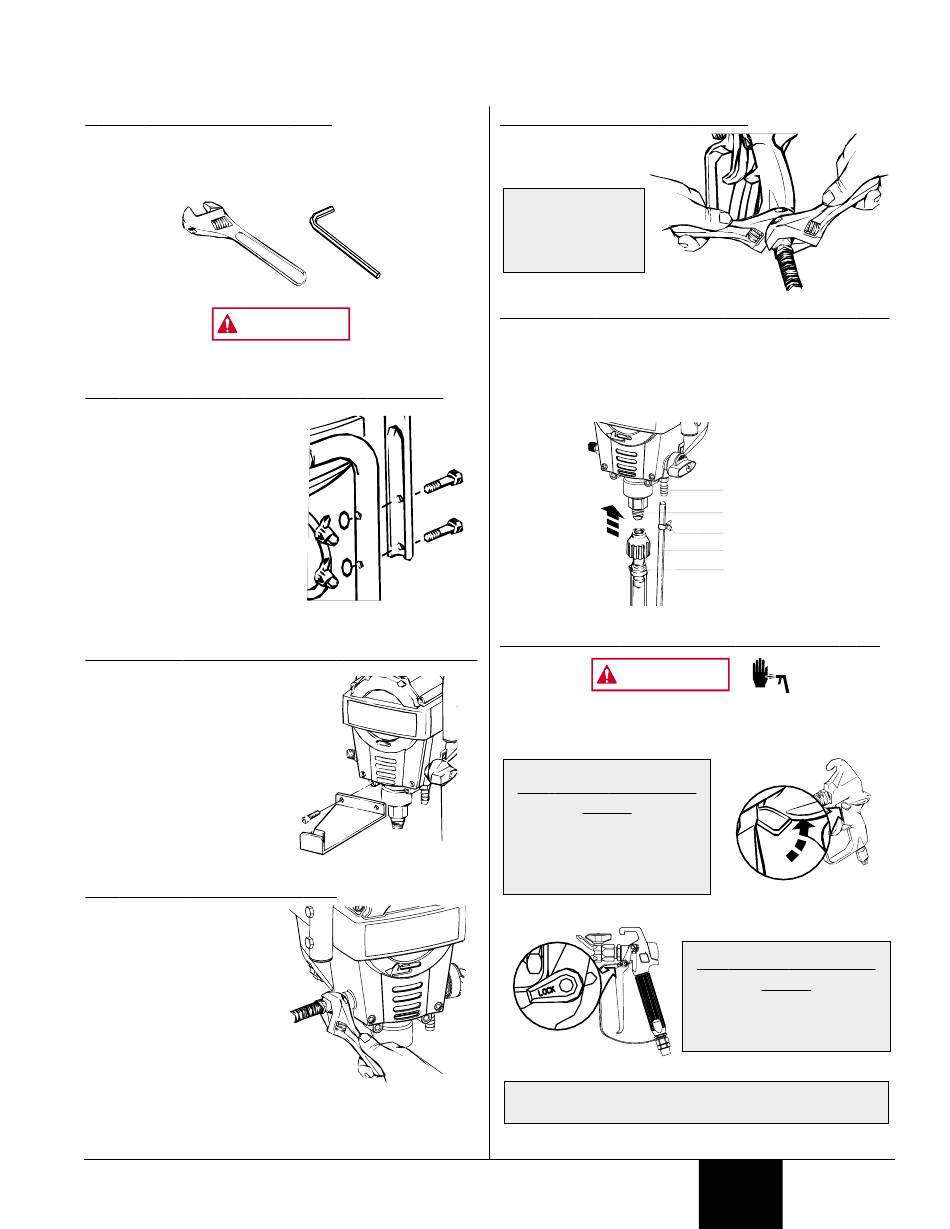 LOCK