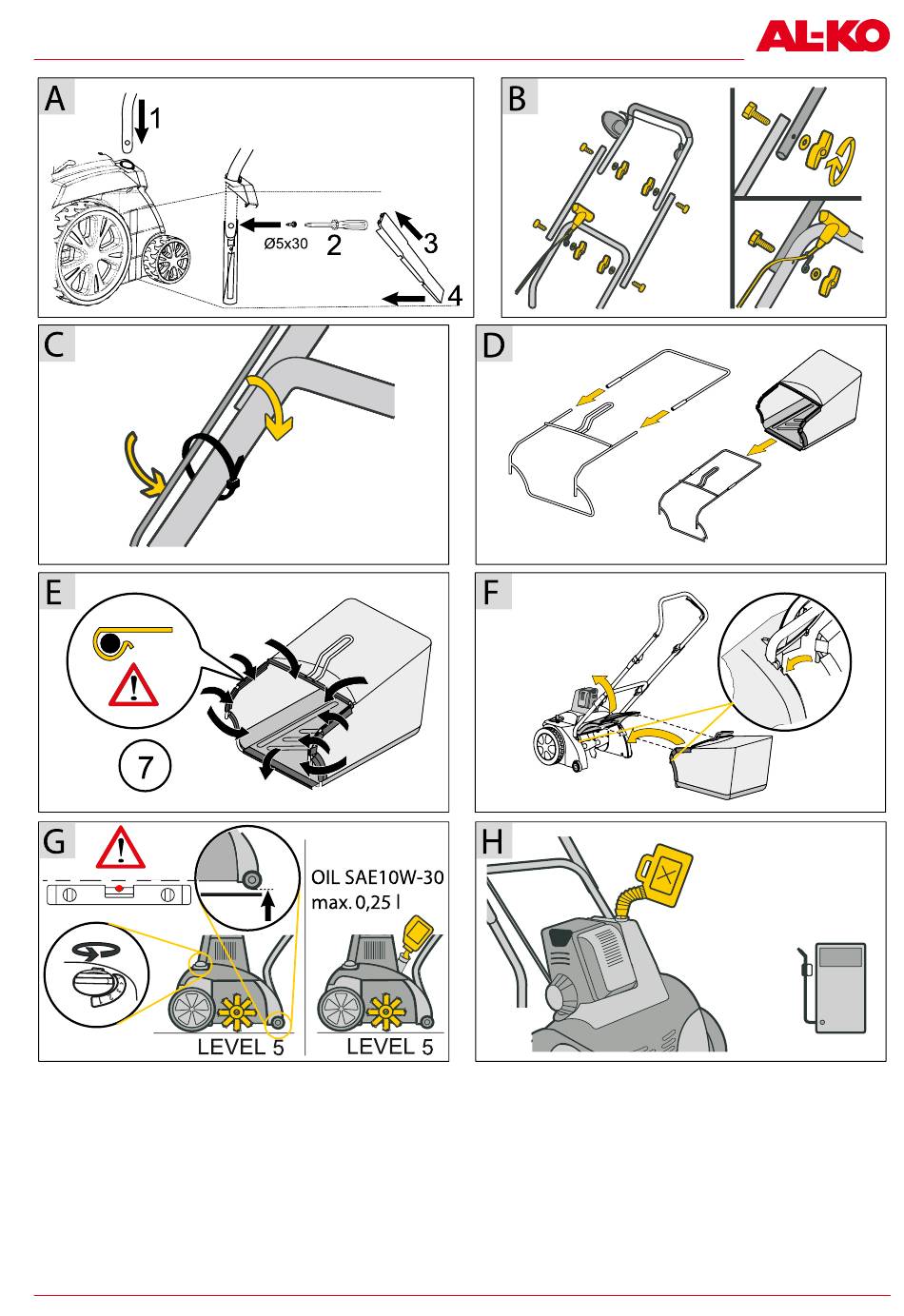 AL-KO

A
1
Ø5x30
2
3
4

B

C

D

E
7

F

G
OIL SAE10W-30
max. 0,25 l
LEVEL 5
LEVEL 5

H