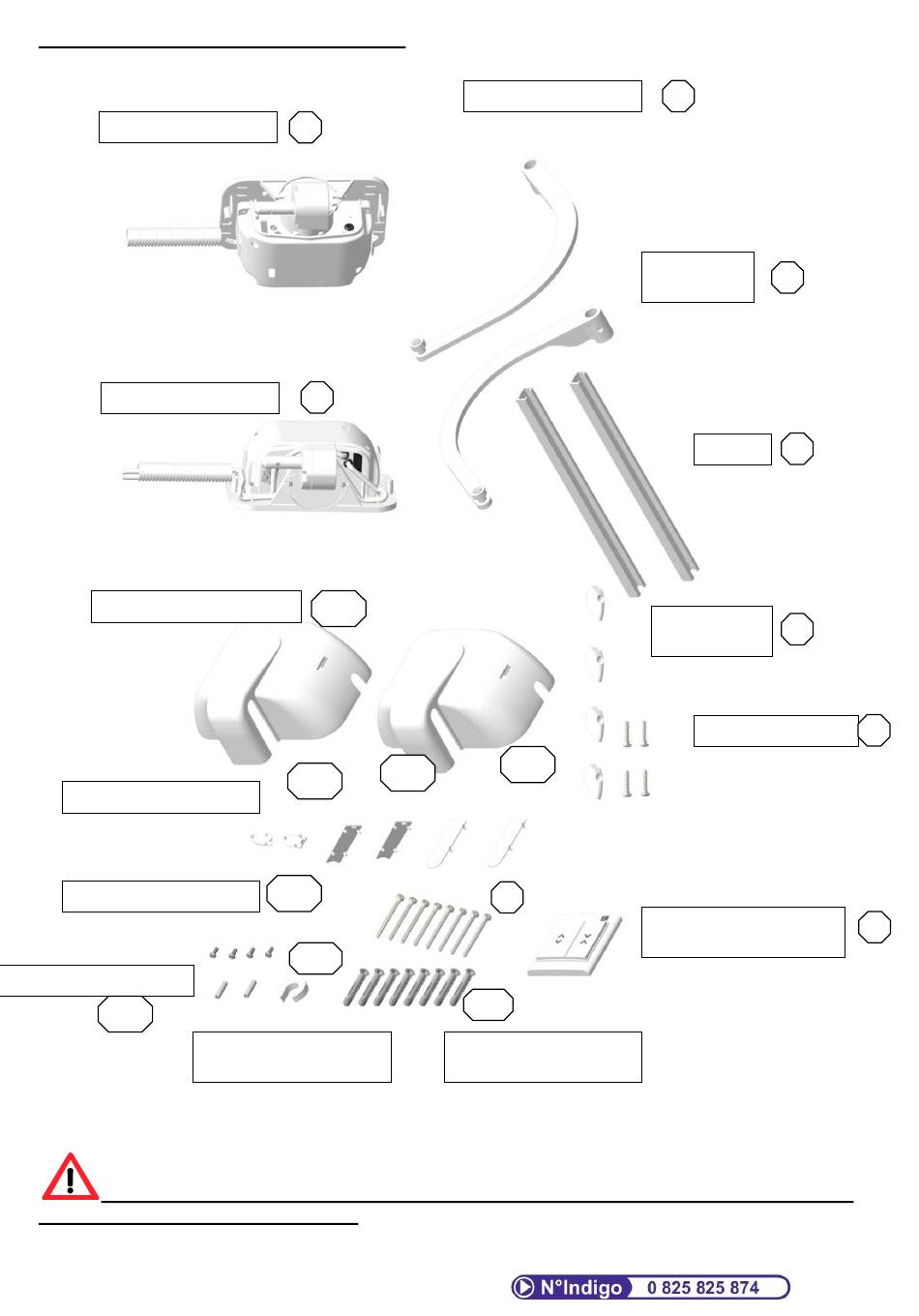 N°Indigo 0 825 825 874