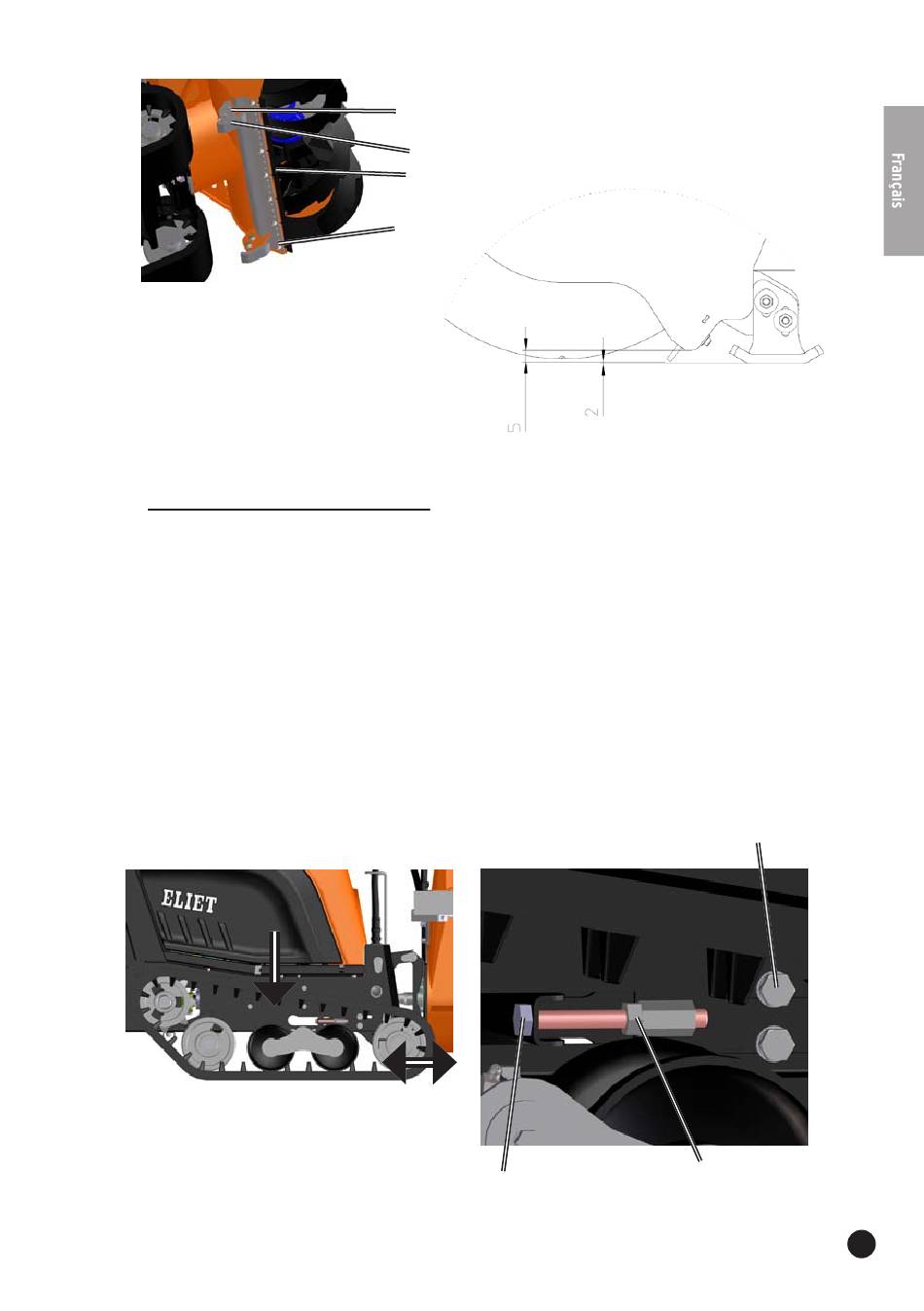 Français

5

2

ELIET