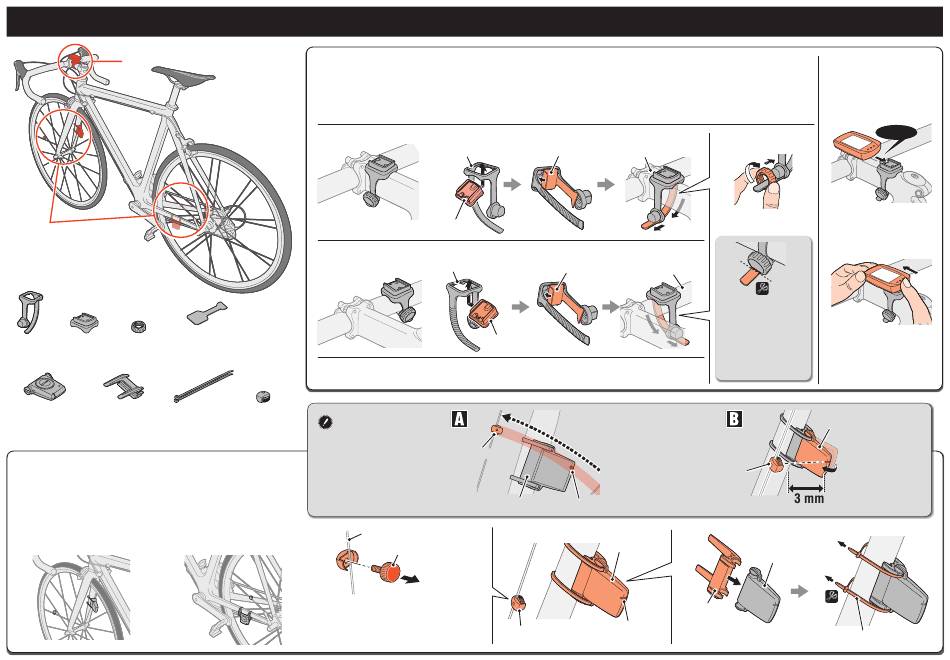 A

B

3 mm