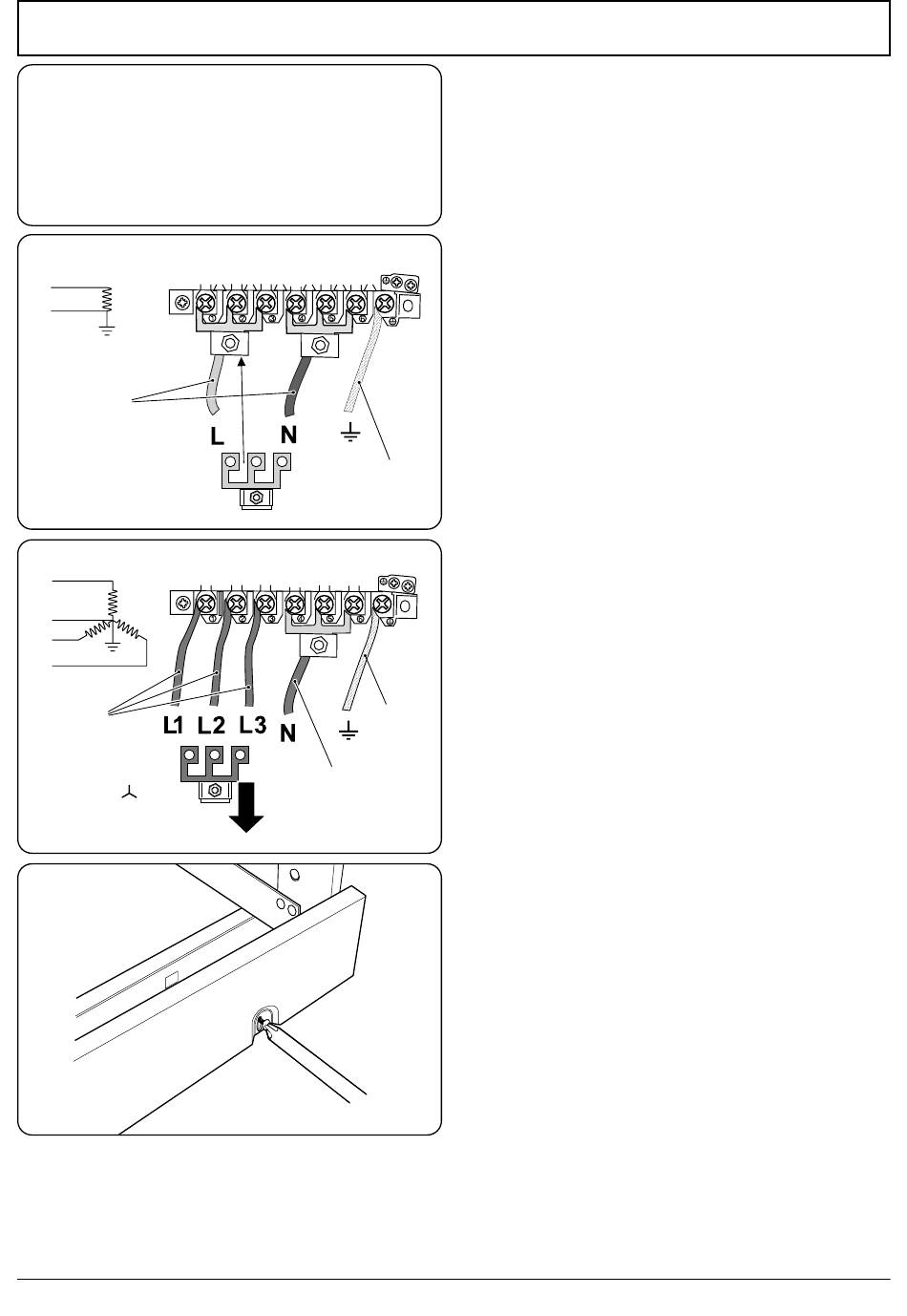 L
N
L1 L2 L3
N