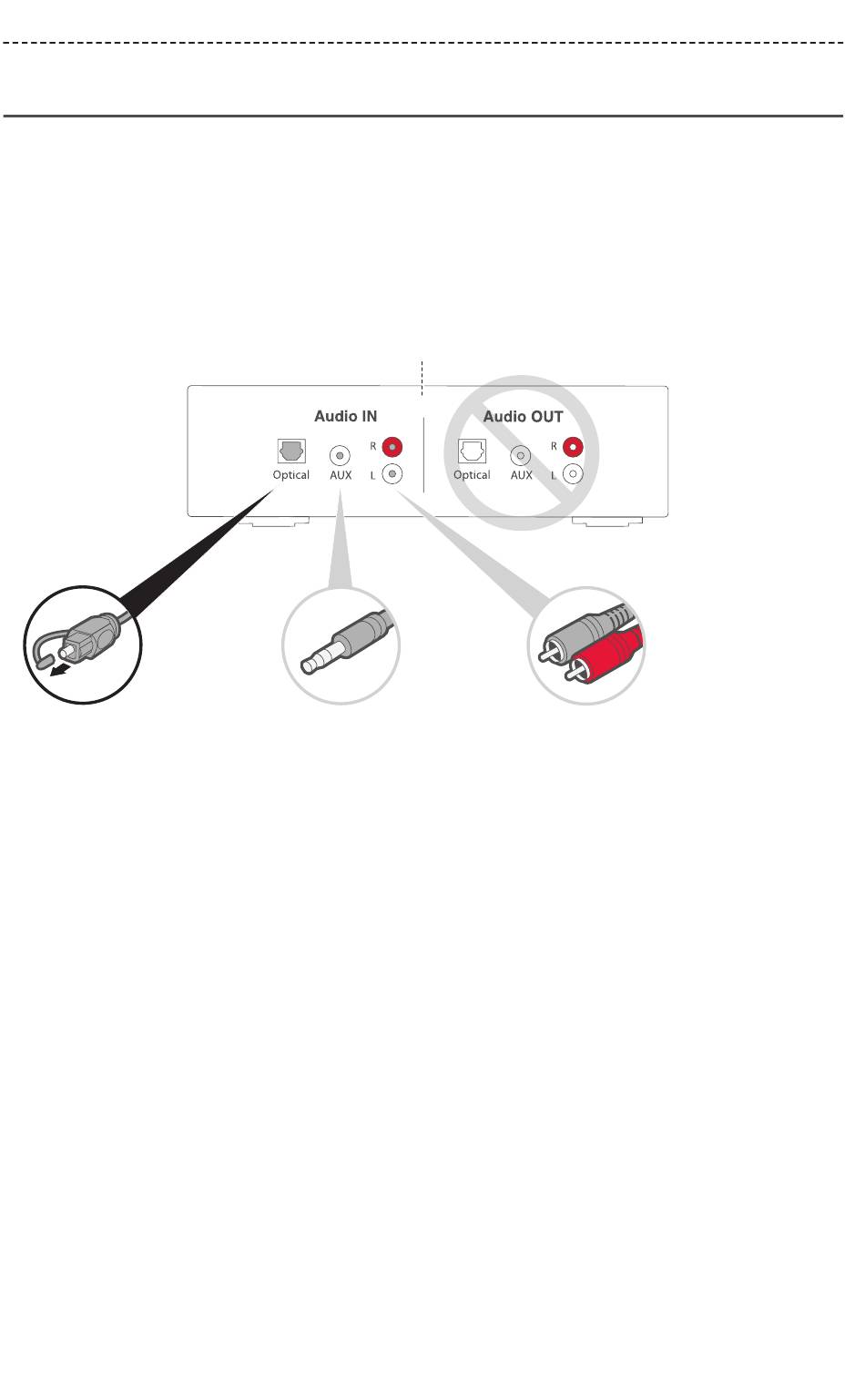 Audio IN

Optical AUX R L

Audio OUT

Optical AUX R L