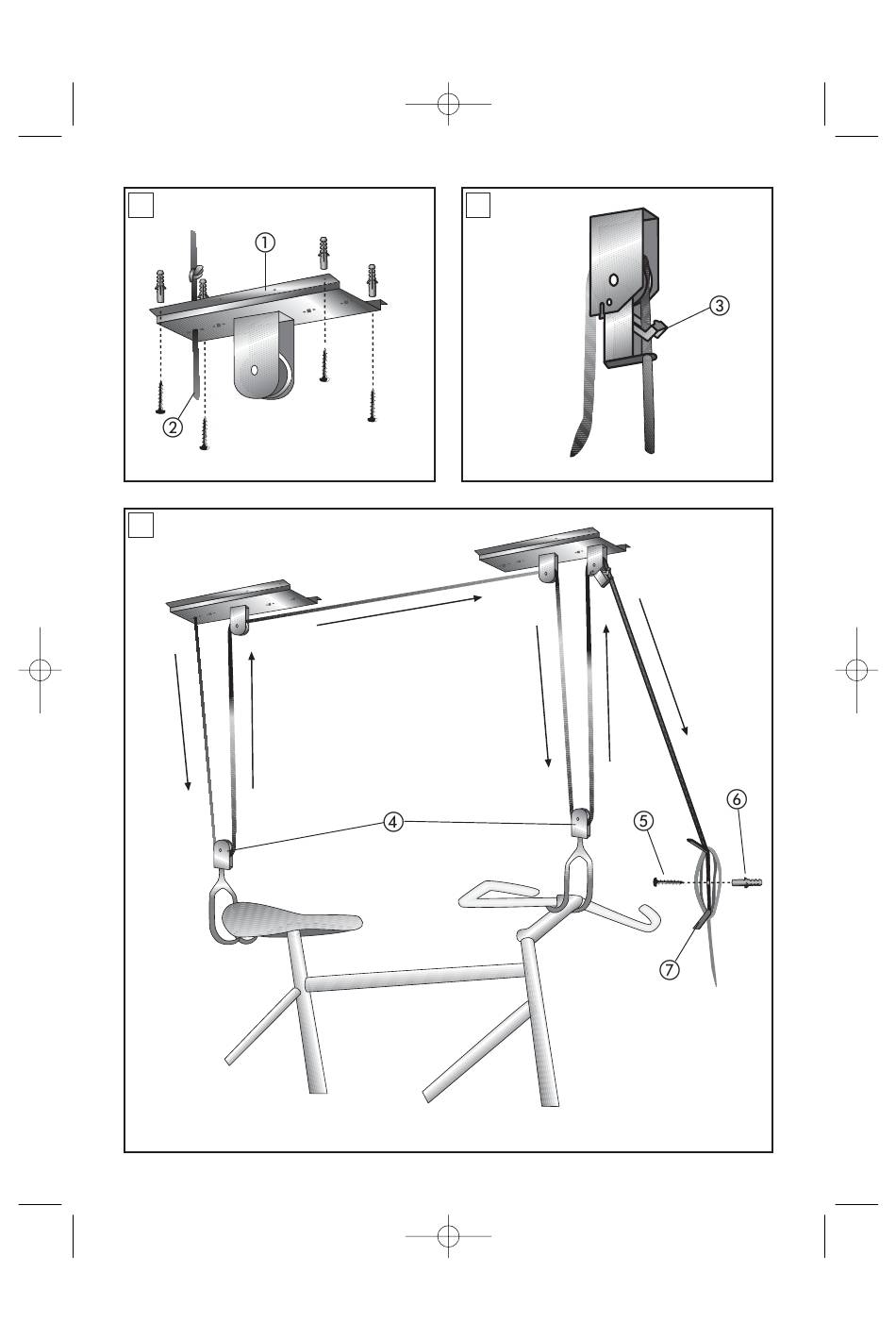 ①
②
③
④
⑤
⑥
⑦