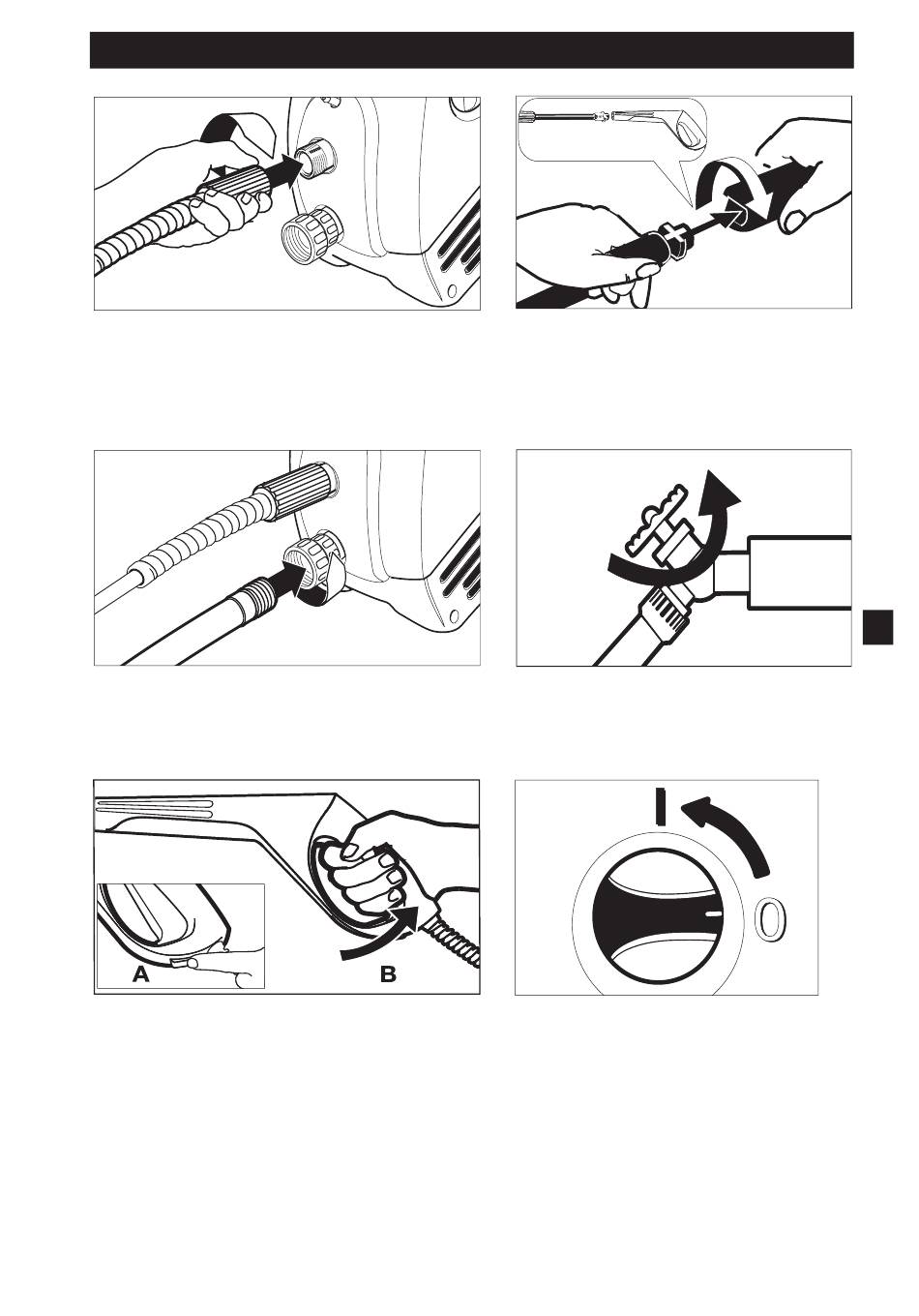 A

B

I

0