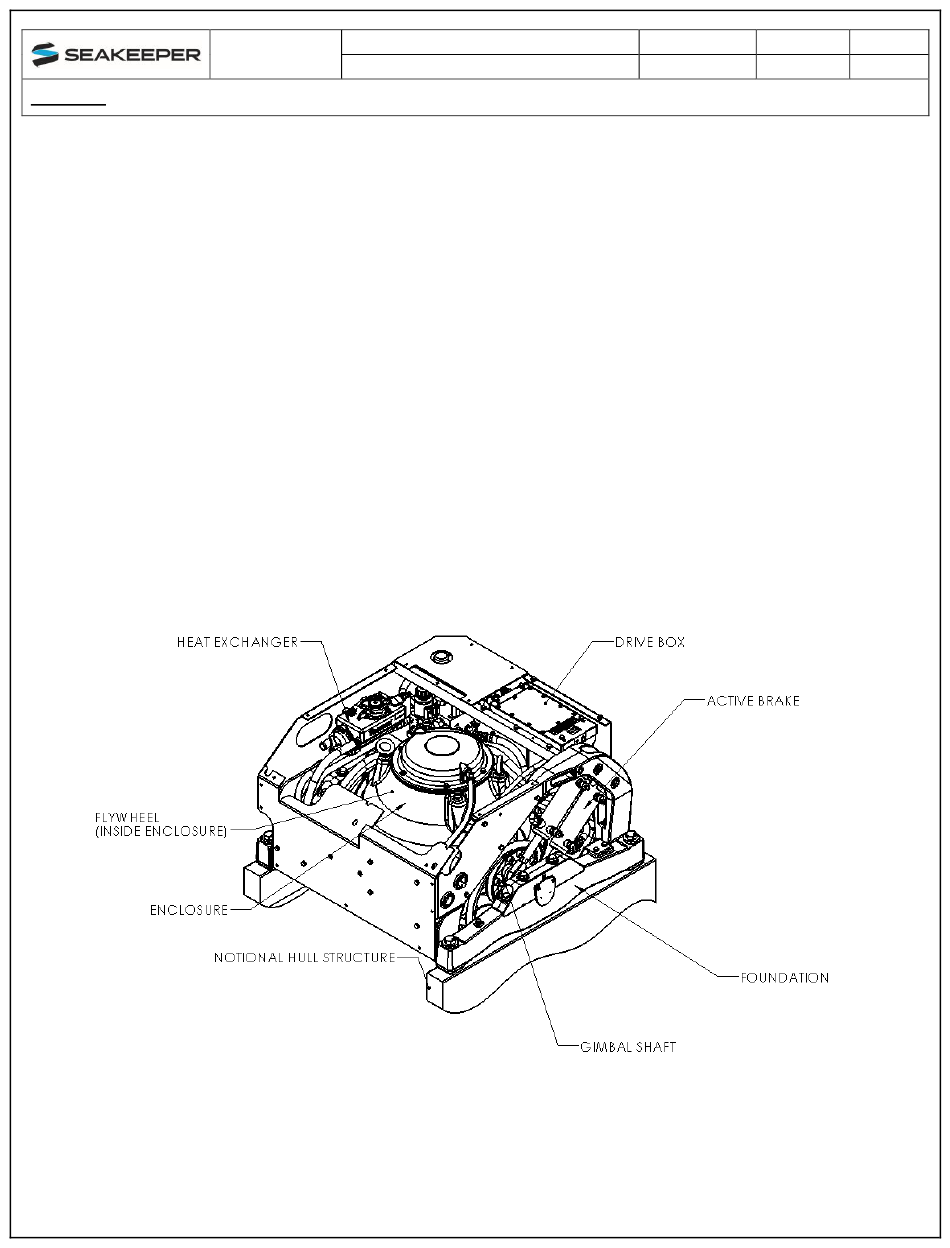 SEAKEEPER

HEAT EXCHANGER

DRIVE BOX

ACTIVE BRAKE

FLYWHEEL (INSIDE ENCLOSURE)

ENCLOSURE

NOTIONAL HULL STRUCTURE

FOUNDATION

GIMBAL SHAFT