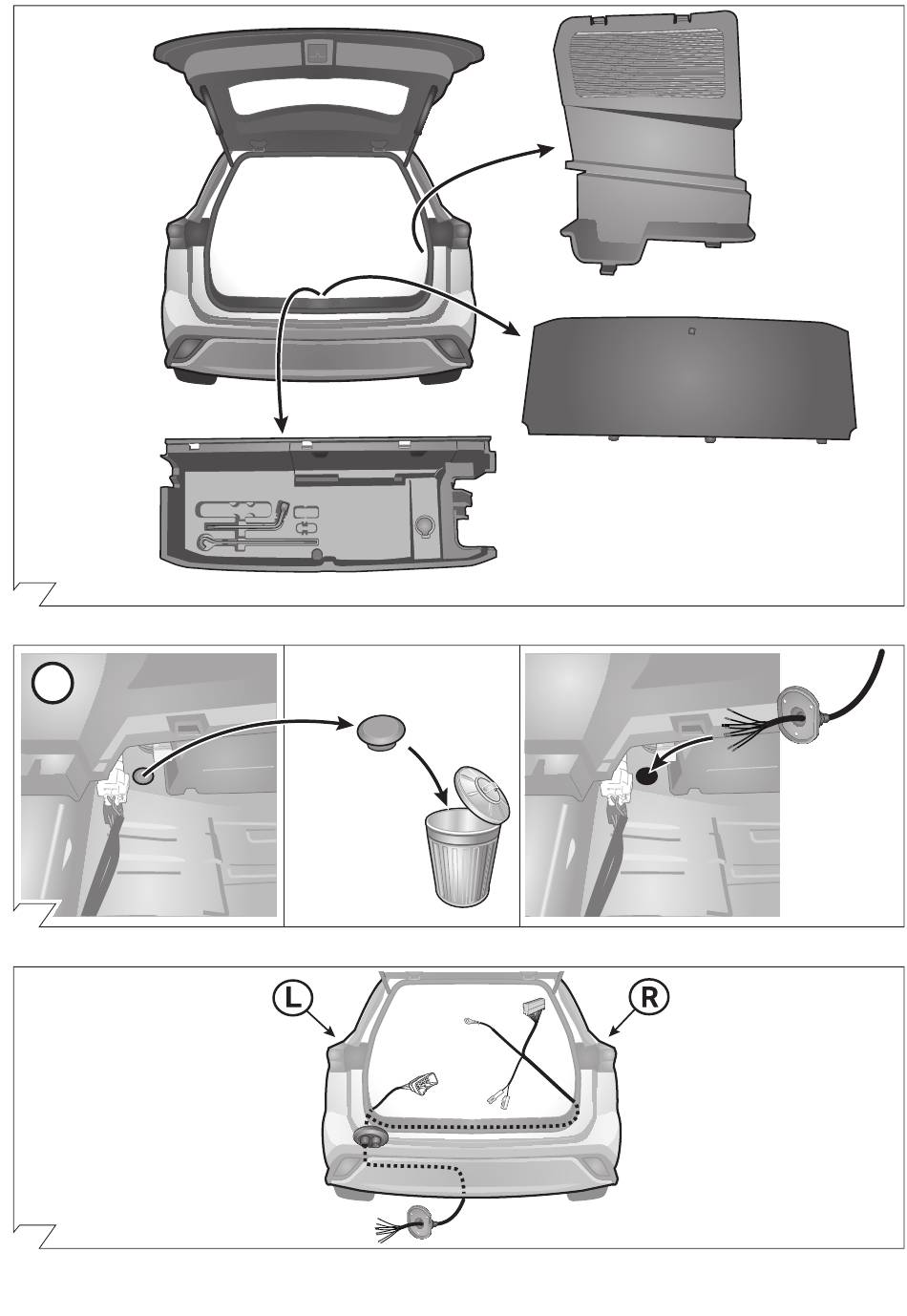 L

R