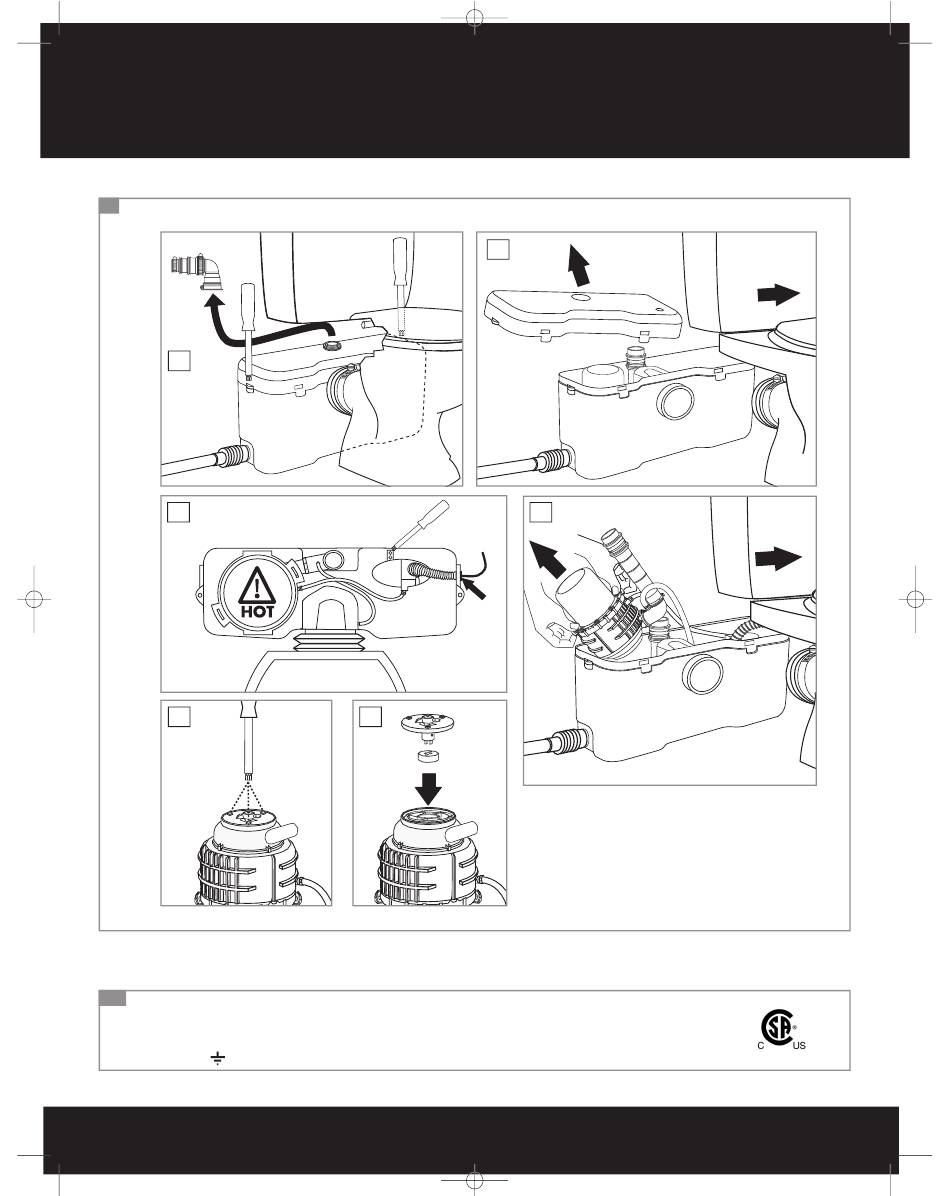 HOT

C US