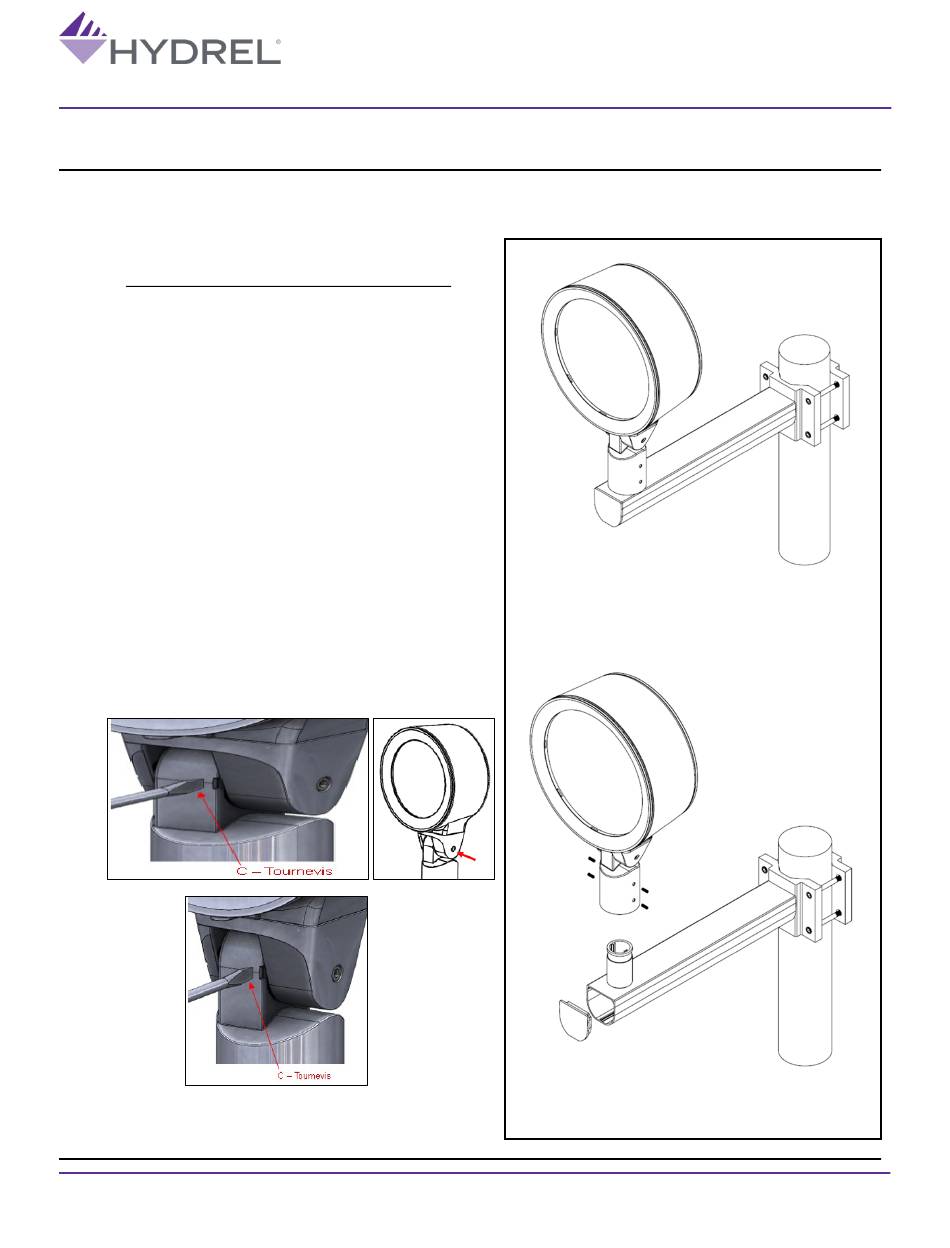 HYDREL®

C – Tournevis

C – Tournevis