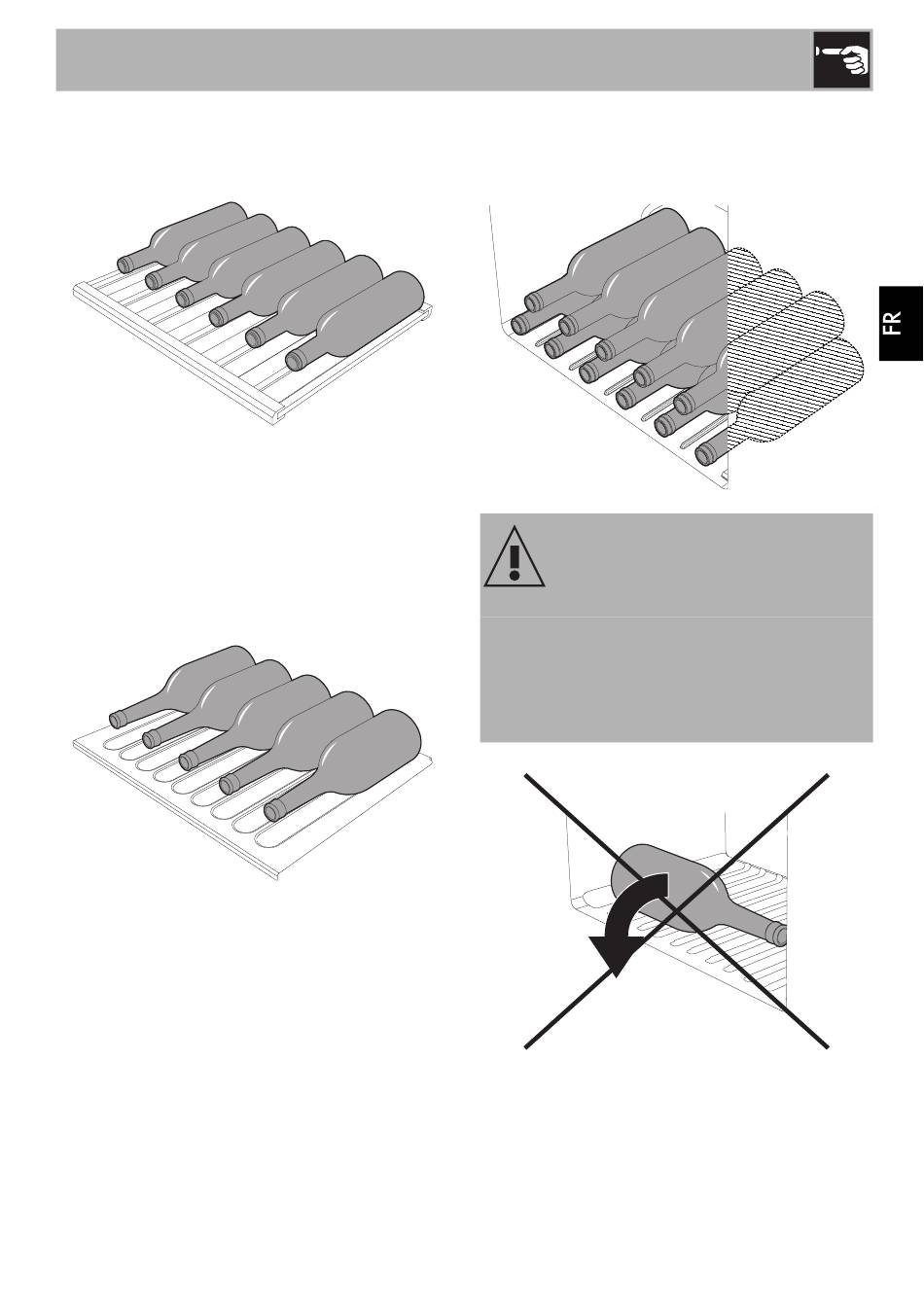 FR