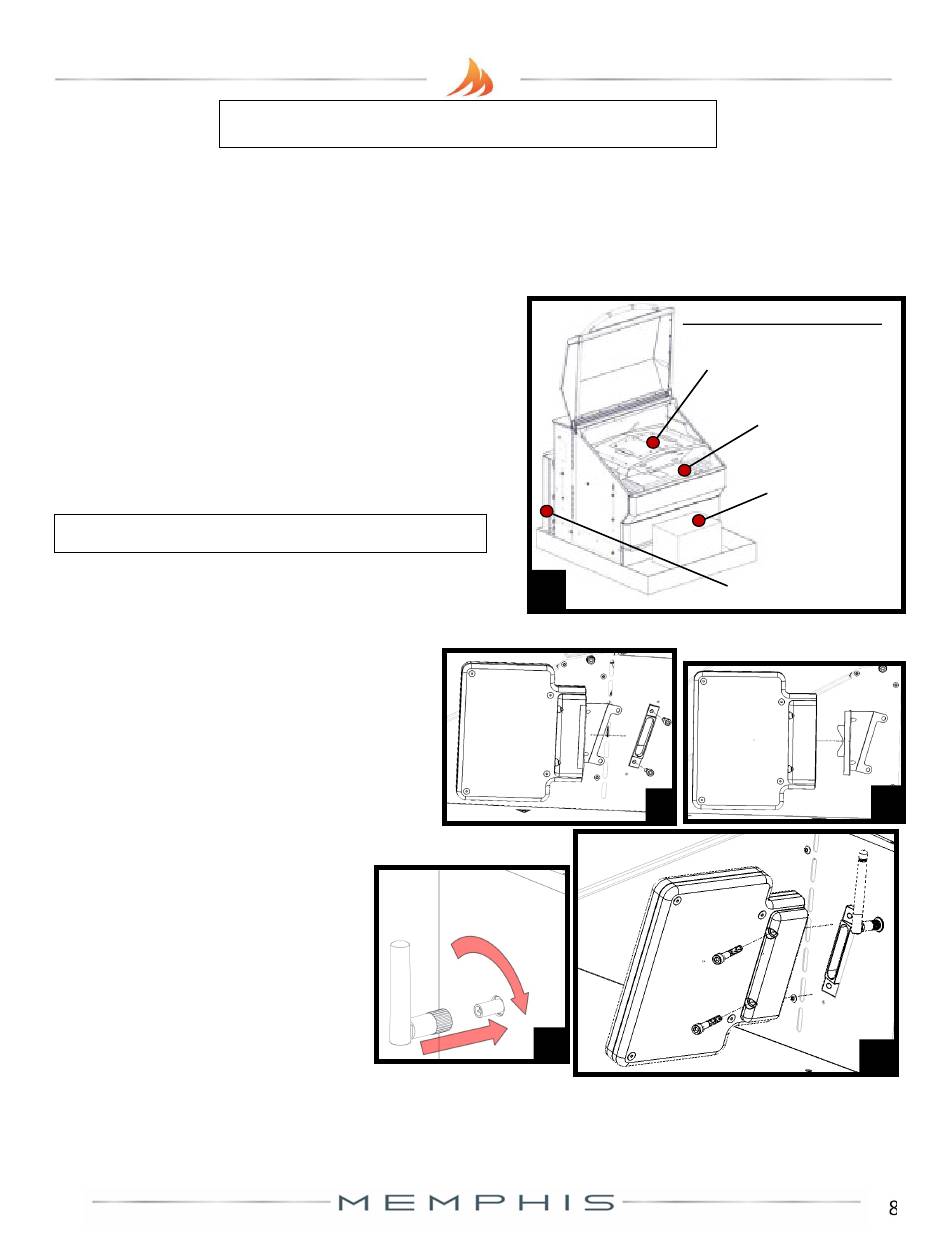 MEMPHIS

8