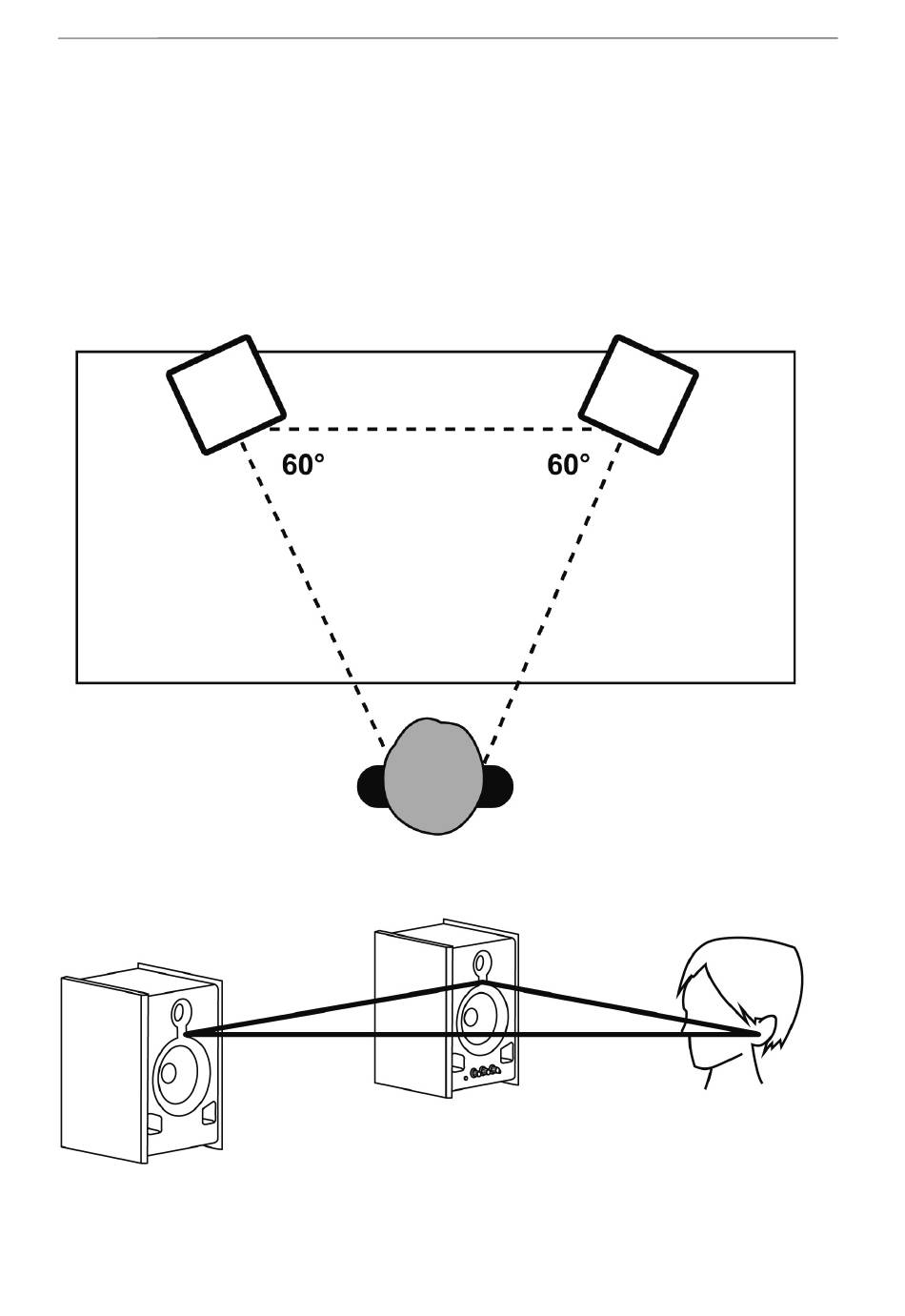 60°

60°