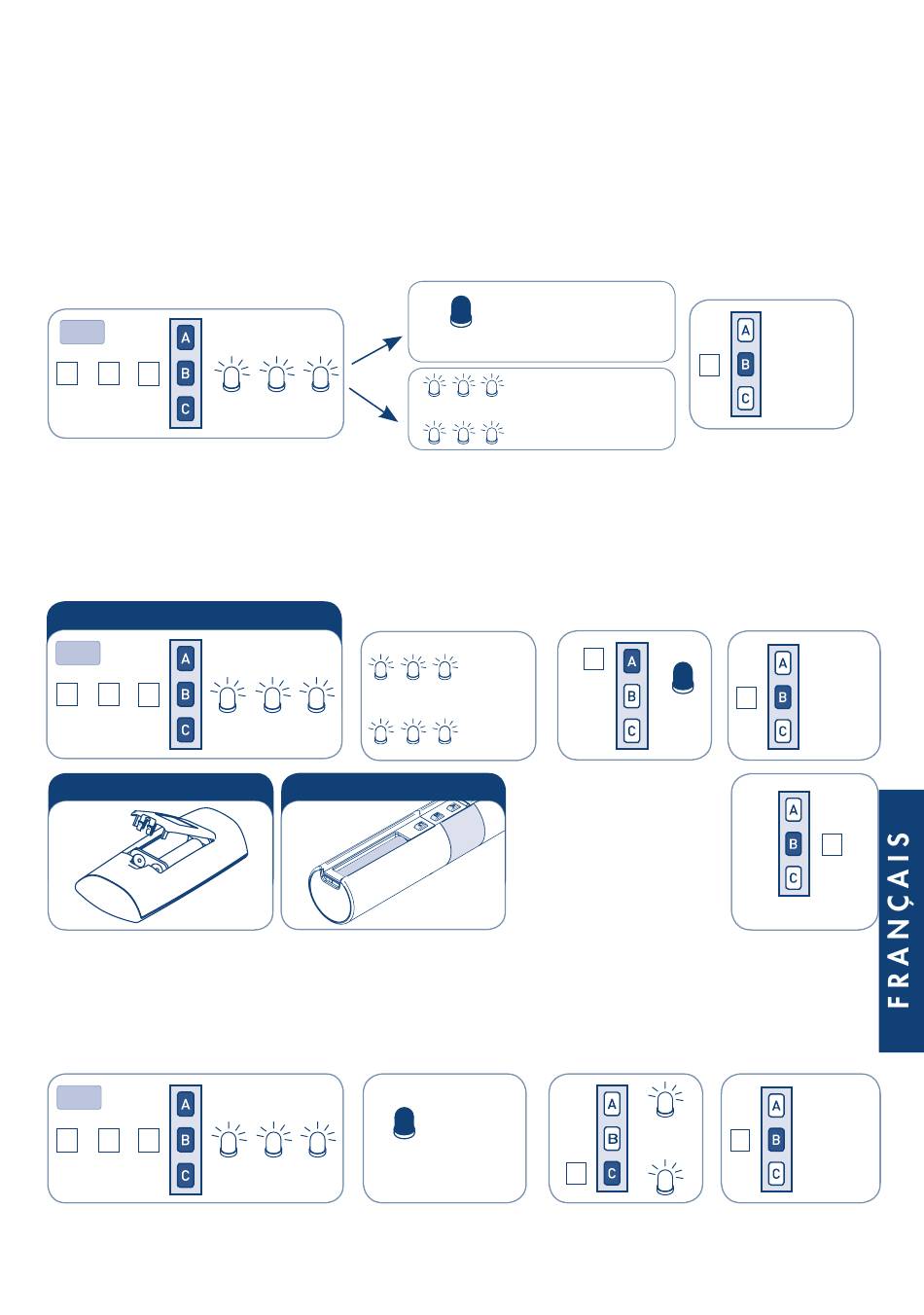 A
B
C

A
B
C

A
B
C

A
B
C

A
B
C

A
B
C

FRANÇAIS

A
B
C

A
B
C

A
B
C