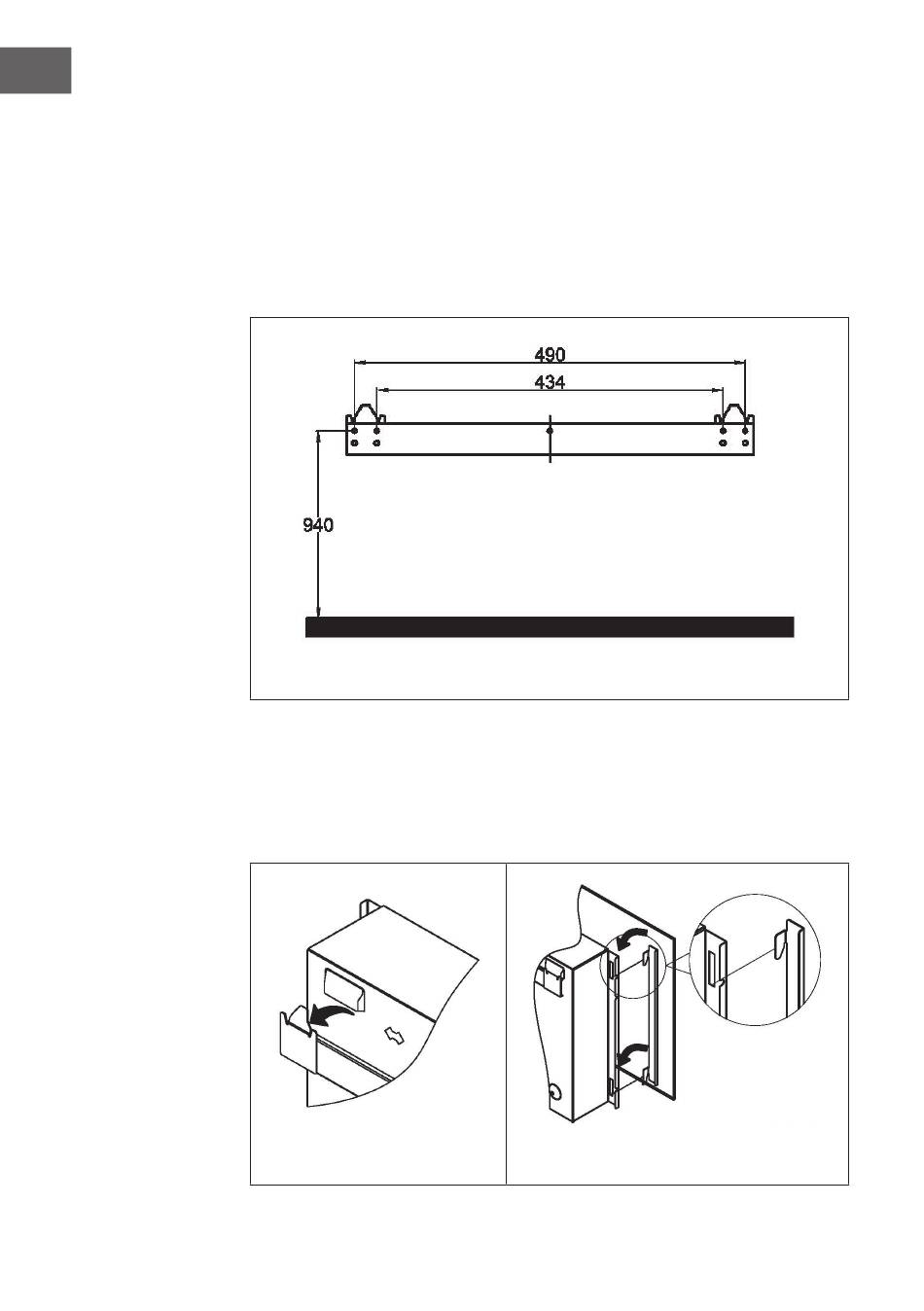 490

434

940