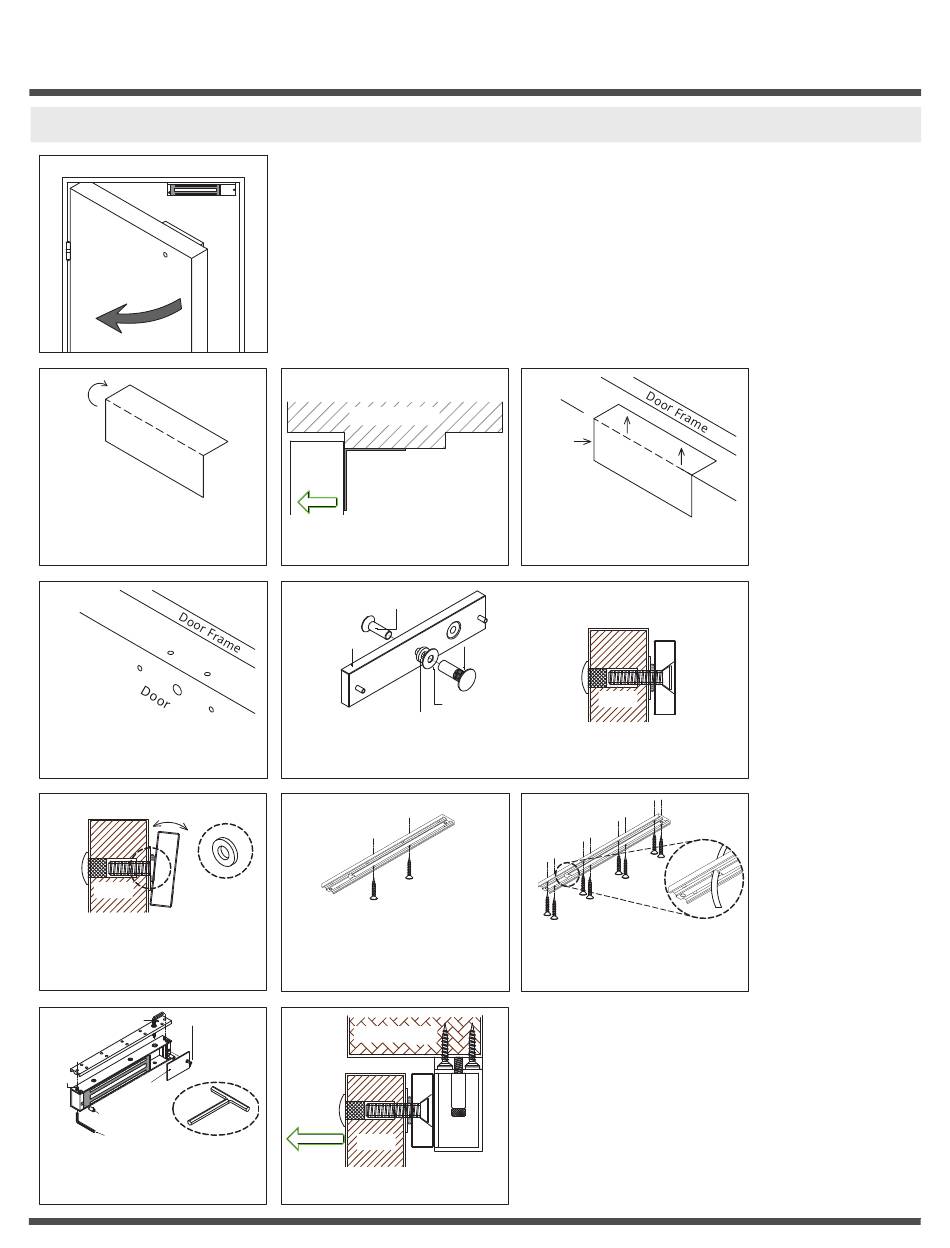 Door Frame

Door Frame

Door