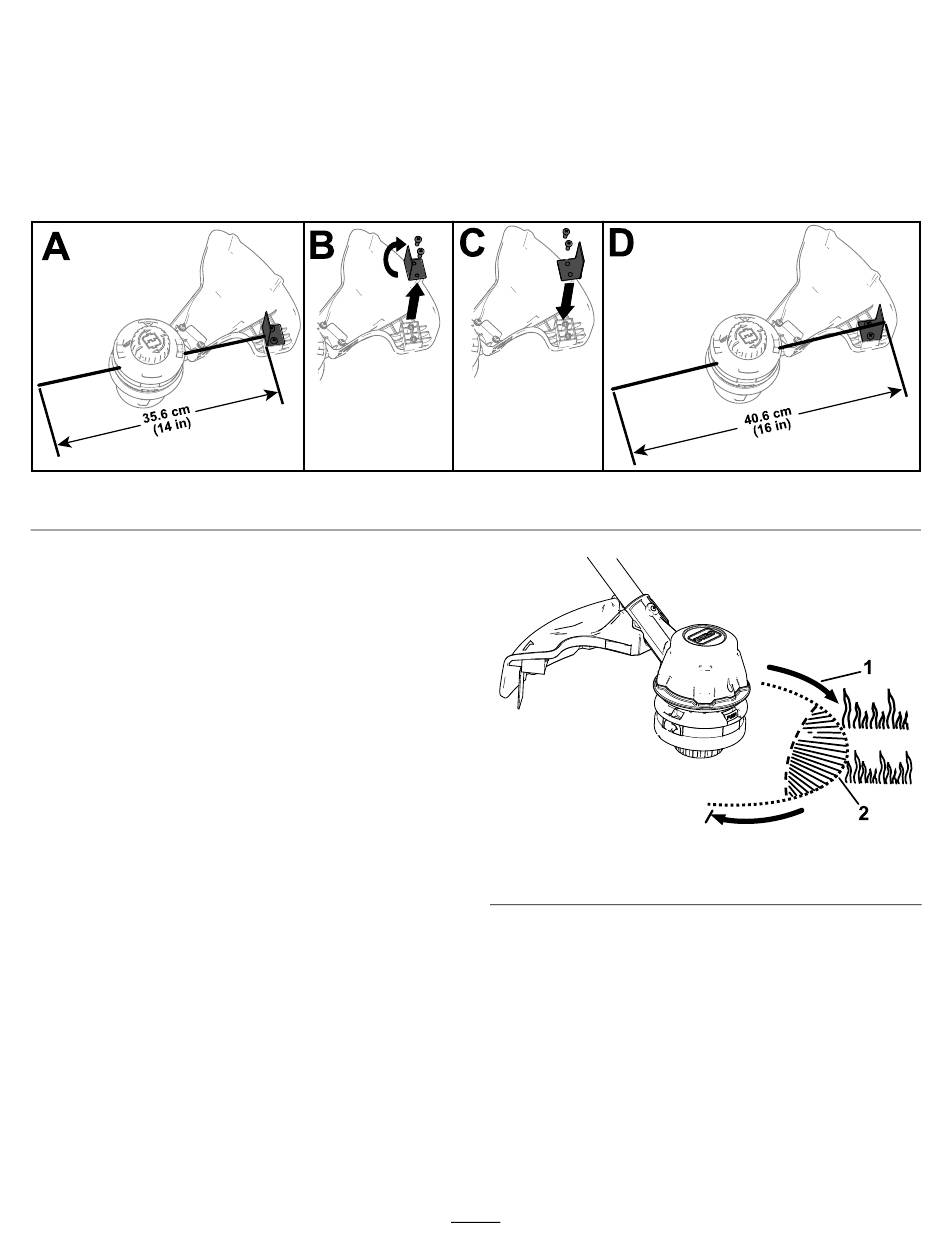 A

35.6 cm
(14 in)

B

C

D

40.6 cm
(16 in)

1

2