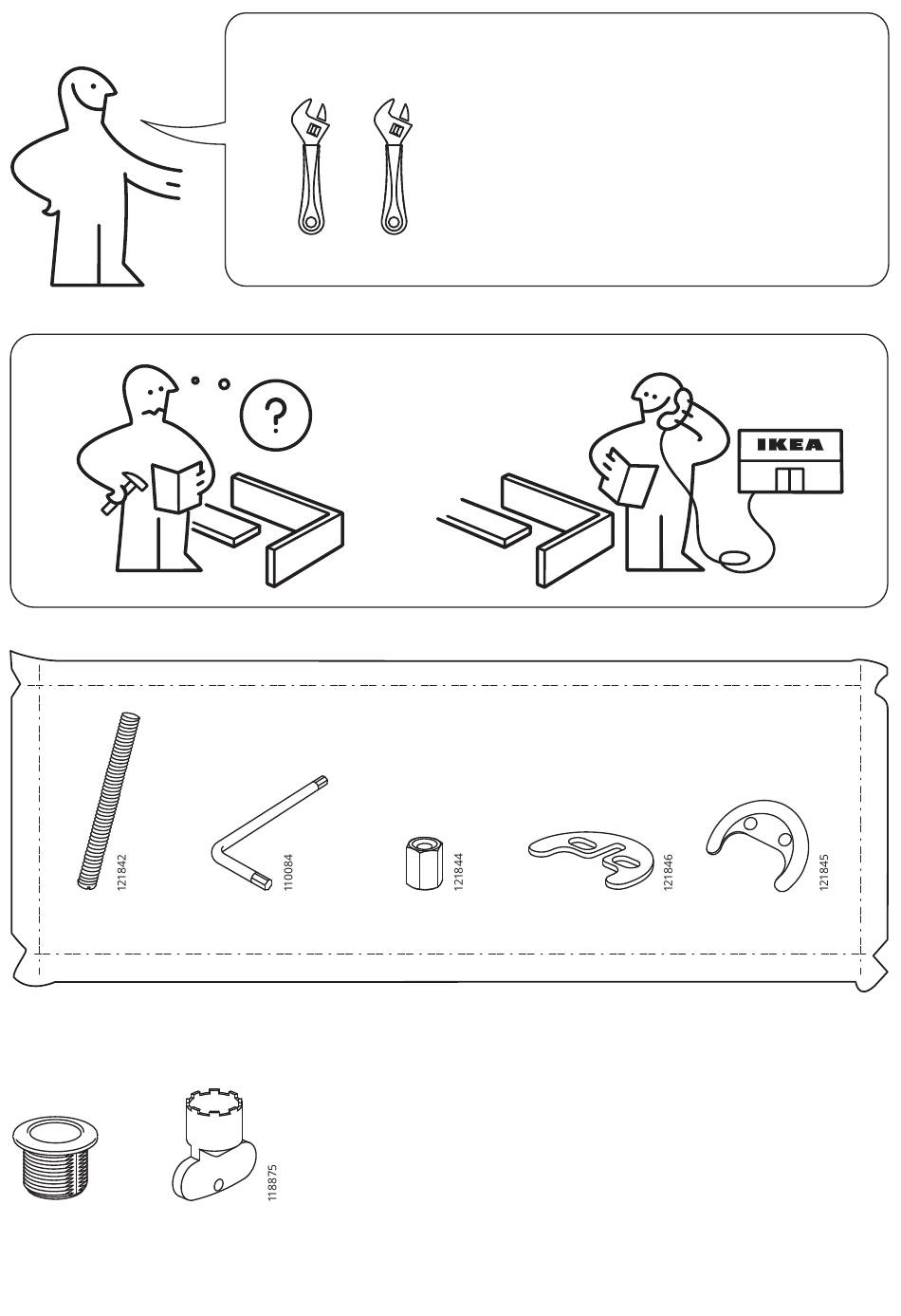 ?

IKEA

121842

110084

121844

121846

121845

118875