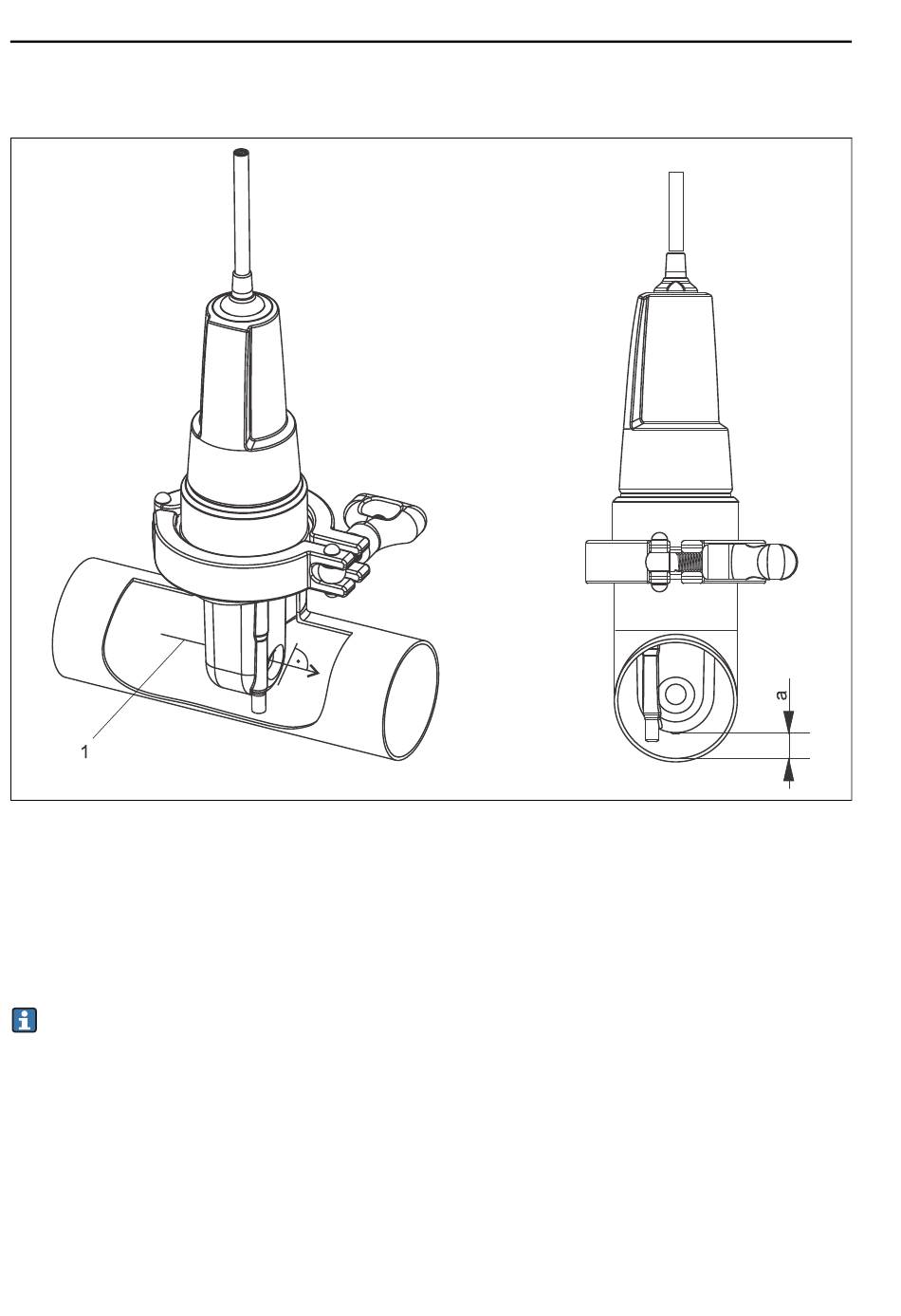 1

a