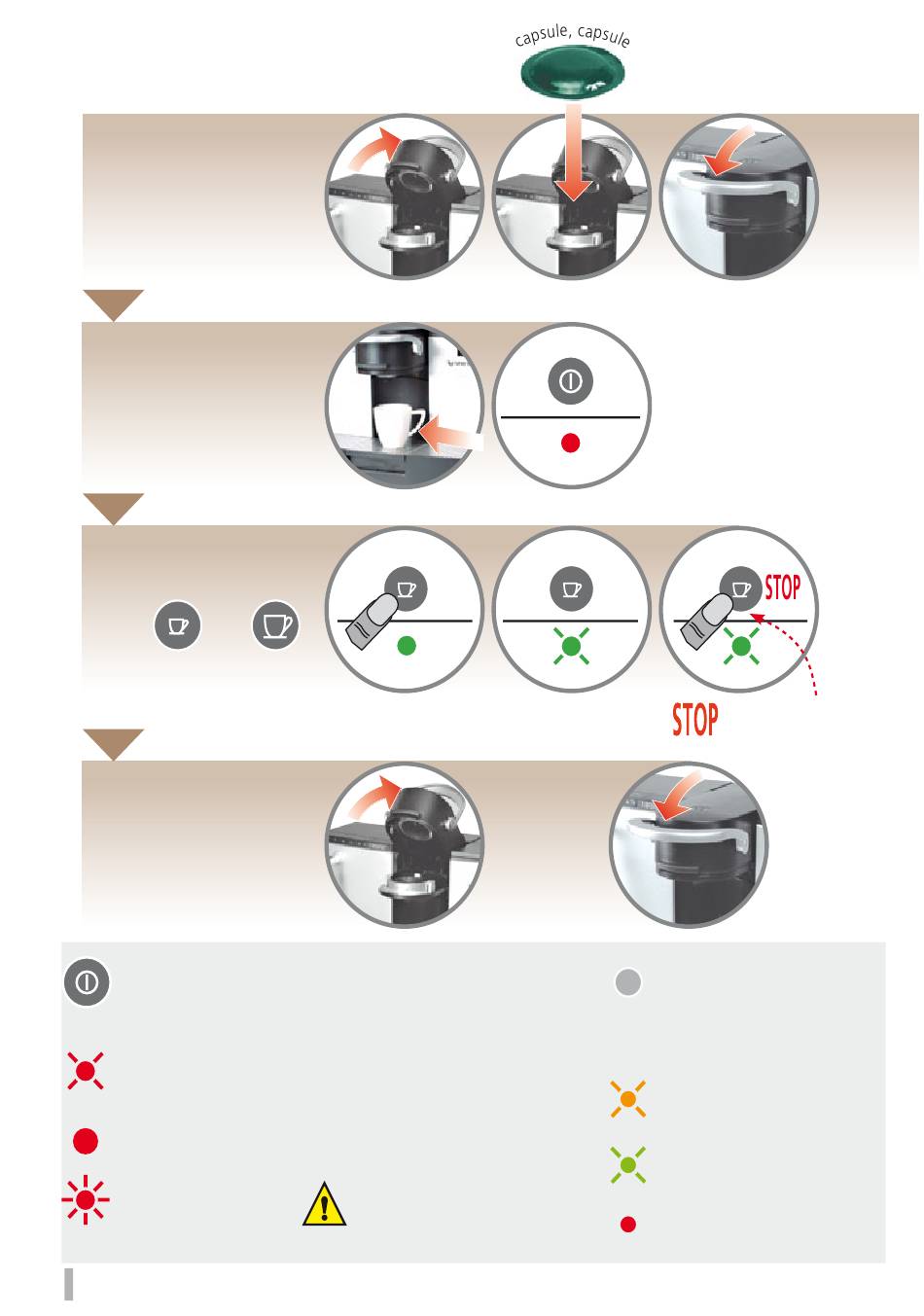 capsule, capsule

STOP

STOP