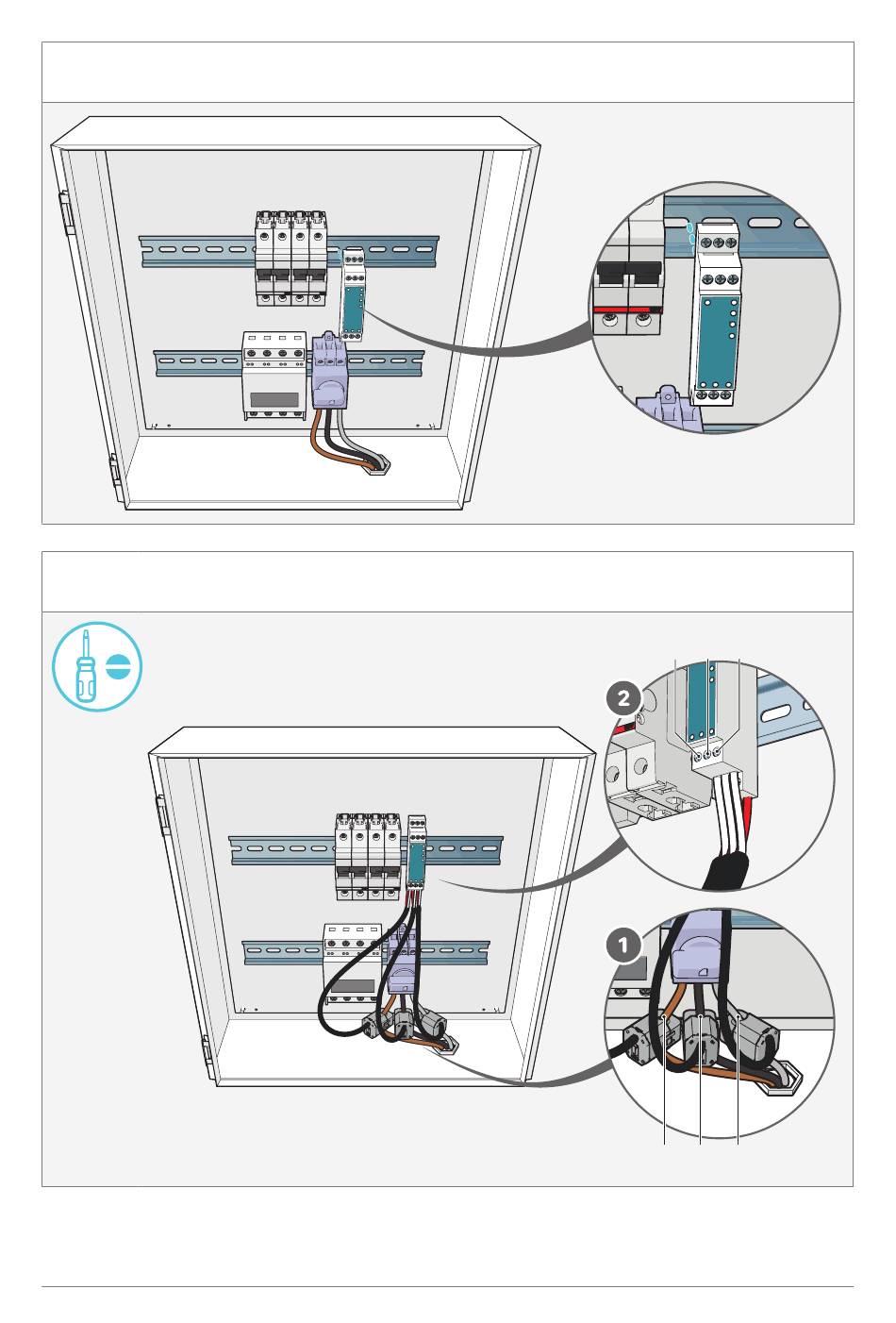 2

1